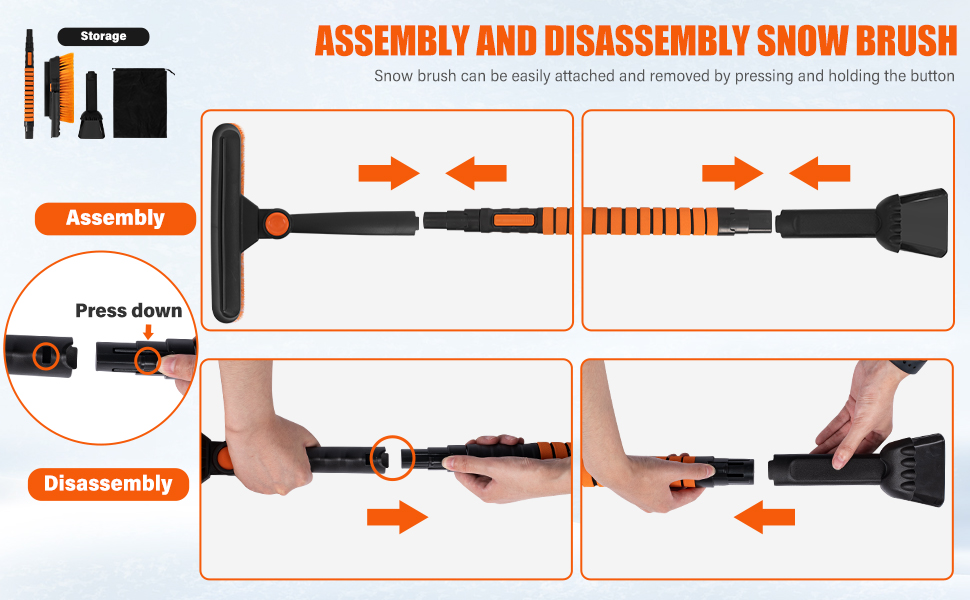 Storage

ASSEMBLY AND DISASSEMBLY SNOW BRUSH

Snow brush can be easily attached and removed by pressing and holding the button

Assembly

Press down

Disassembly