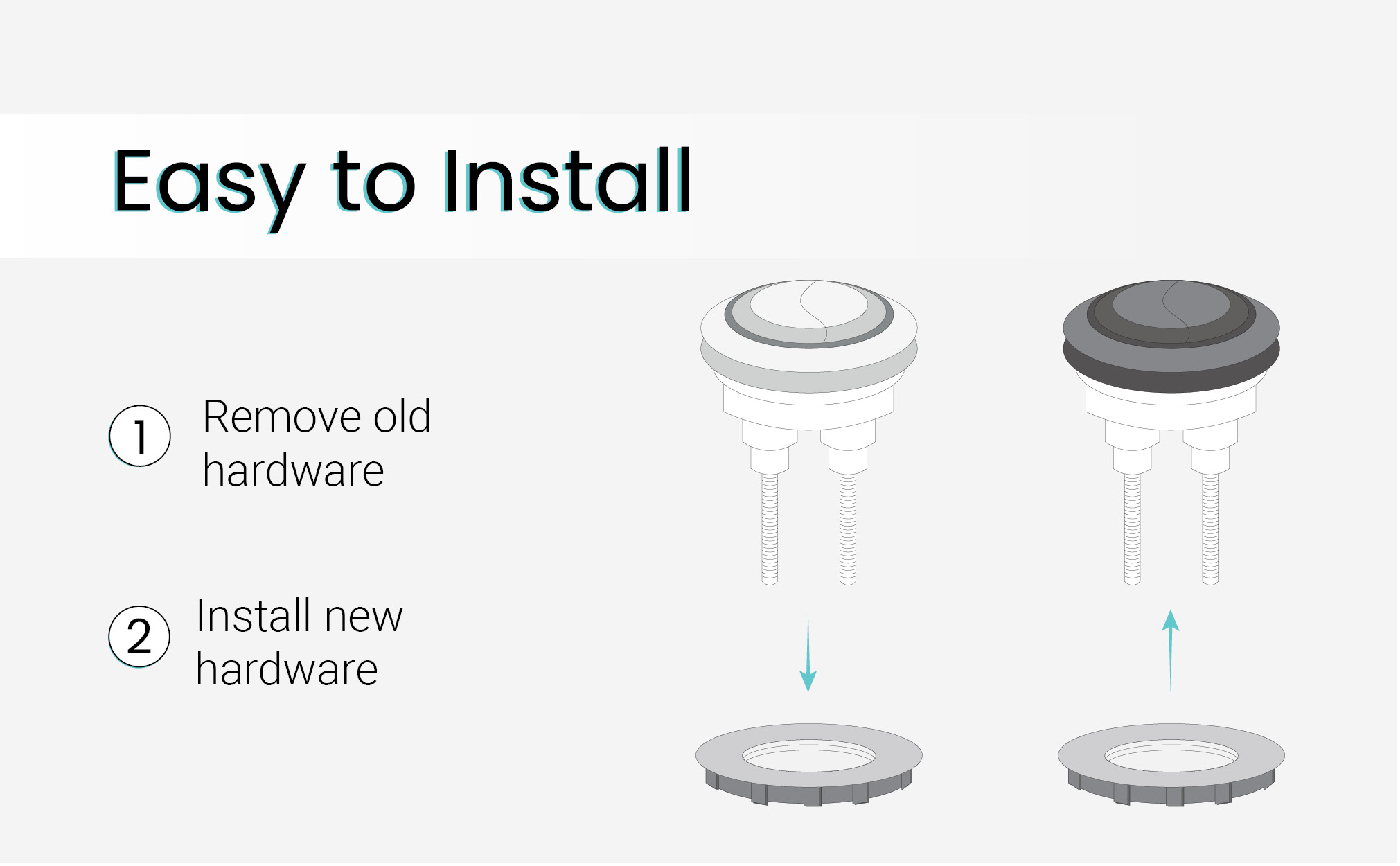 Easy to Install

1 Remove old hardware

2 Install new hardware