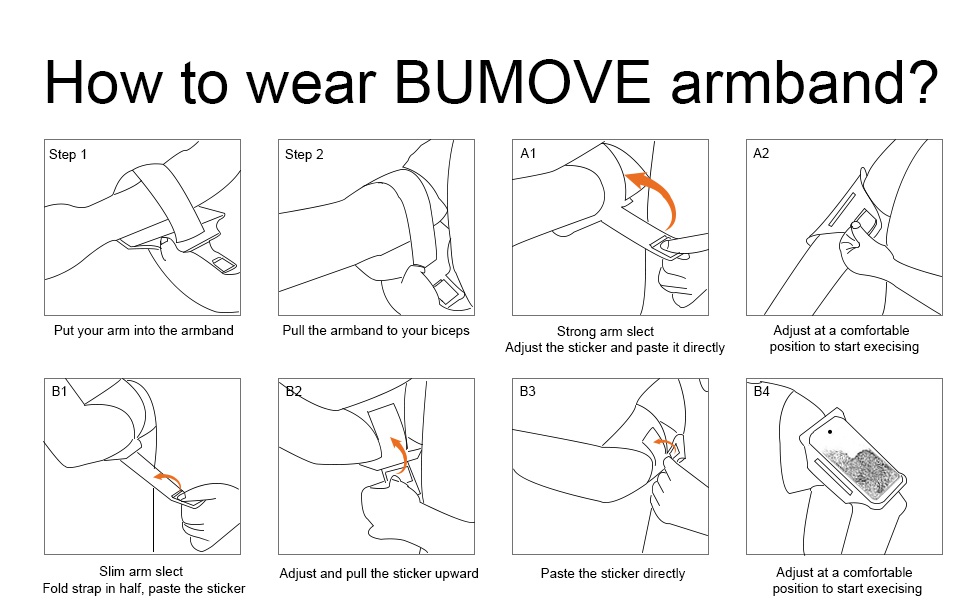 How to wear BUMOVE armband?

Step 1
Put your arm into the armband

Step 2
Pull the armband to your biceps

A1
Strong arm slect
Adjust the sticker and paste it directly

A2
Adjust at a comfortable position to start execising

B1
Slim arm slect
Fold strap in half, paste the sticker

B2
Adjust and pull the sticker upward

B3
Paste the sticker directly

B4
Adjust at a comfortable position to start execising