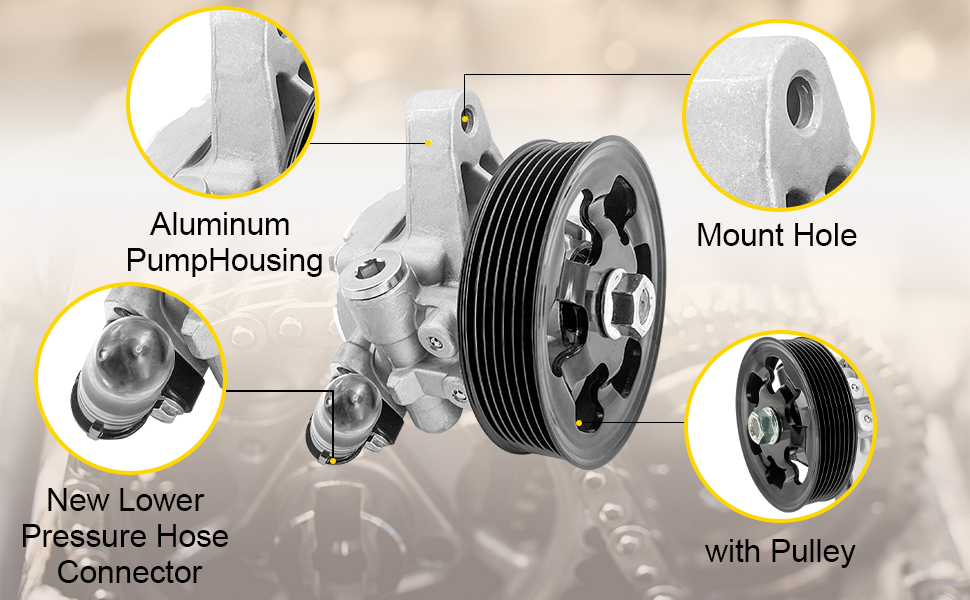 Aluminum PumpHousing

Mount Hole

New Lower Pressure Hose Connector

with Pulley