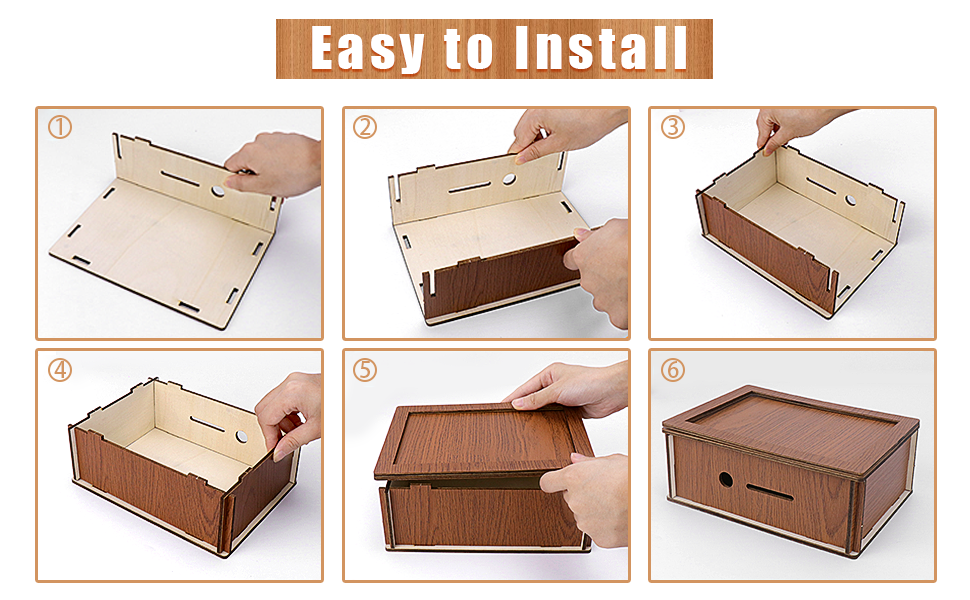 Easy to Install

①

②

③

④

⑤

⑥