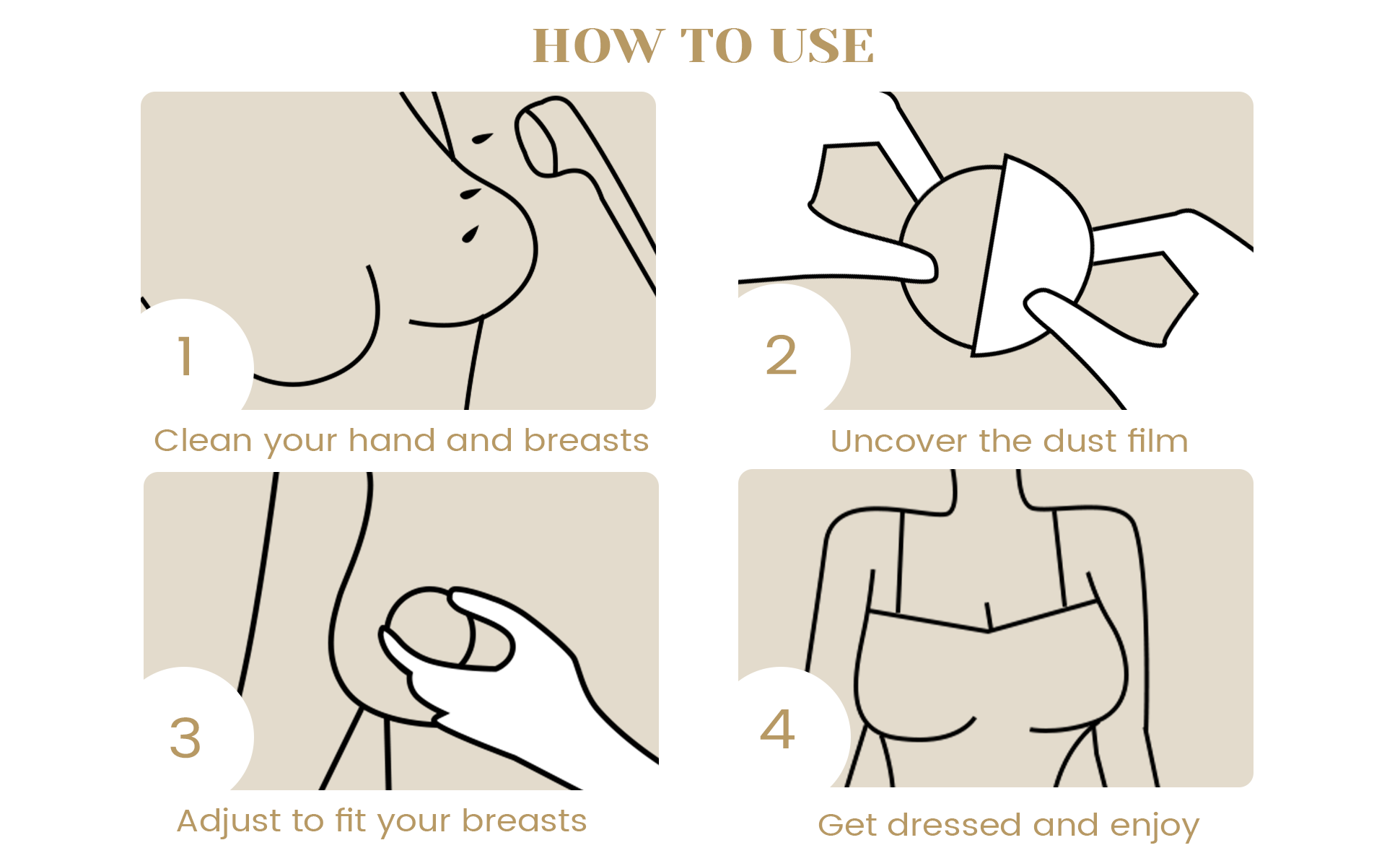 HOW TO USE

1

Clean your hand and breasts

2

Uncover the dust film

3

Adjust to fit your breasts

4

Get dressed and enjoy