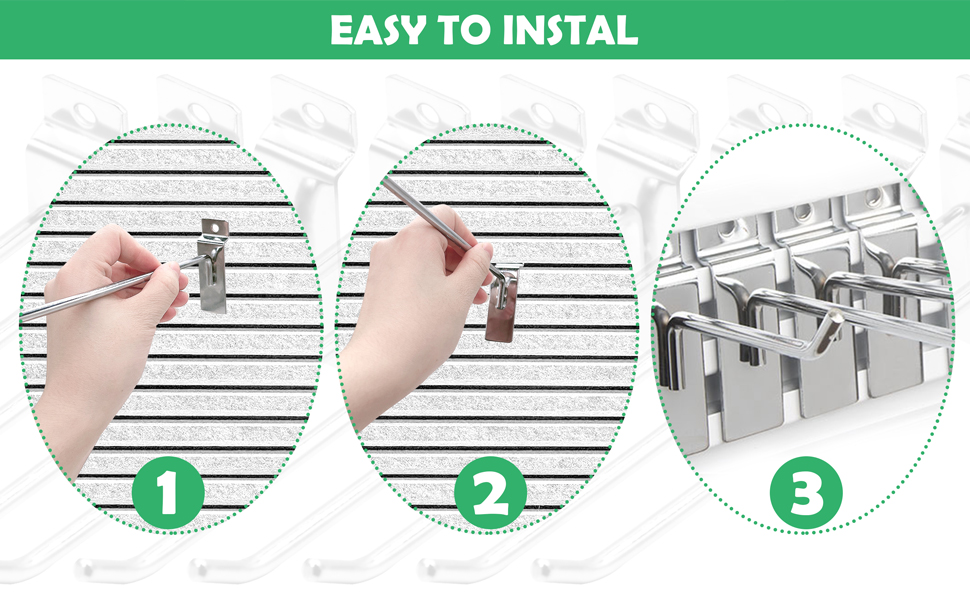 EASY TO INSTAL

1

2

3