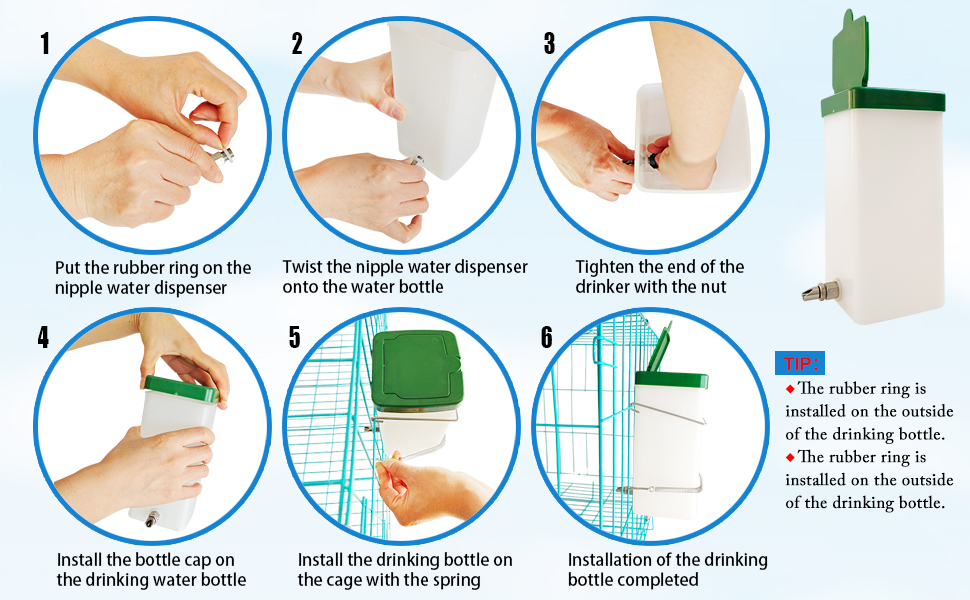 1

Put the rubber ring on the nipple water dispenser

2

Twist the nipple water dispenser onto the water bottle

3

Tighten the end of the drinker with the nut

4

Install the bottle cap on the drinking water bottle

5

Install the drinking bottle on the cage with the spring

6

Installation of the drinking bottle completed

TIP:

◆ The rubber ring is installed on the outside of the drinking bottle.

◆ The rubber ring is installed on the outside of the drinking bottle.