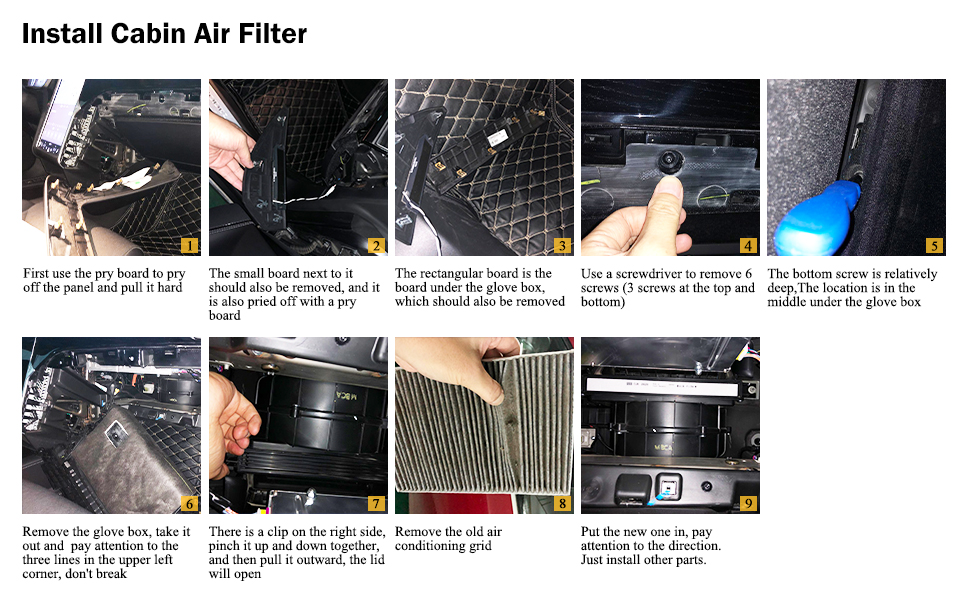 Install Cabin Air Filter

1
First use the pry board to pry off the panel and pull it hard

2
The small board next to it should also be removed, and it is also pried off with a pry board

3
The rectangular board is the board under the glove box, which should also be removed

4
Use a screwdriver to remove 6 screws (3 screws at the top and bottom)

5
The bottom screw is relatively deep,The location is in the middle under the glove box

6
Remove the glove box, take it out and pay attention to the three lines in the upper left corner, don't break

7
There is a clip on the right side, pinch it up and down together, and then pull it outward, the lid will open

8
Remove the old air conditioning grid

9
Put the new one in, pay attention to the direction. Just install other parts.