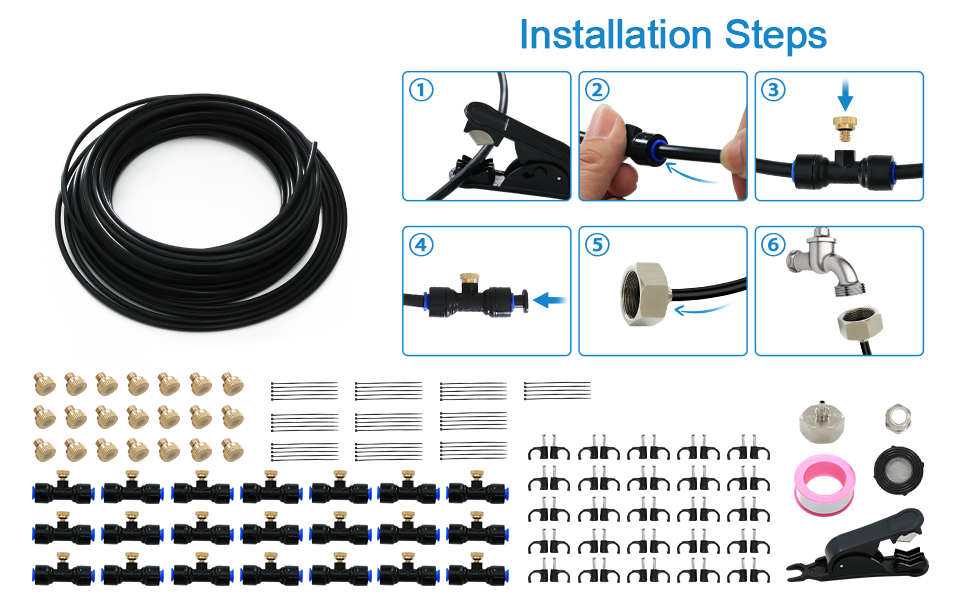 Installation Steps

1

2

3

4

5

6