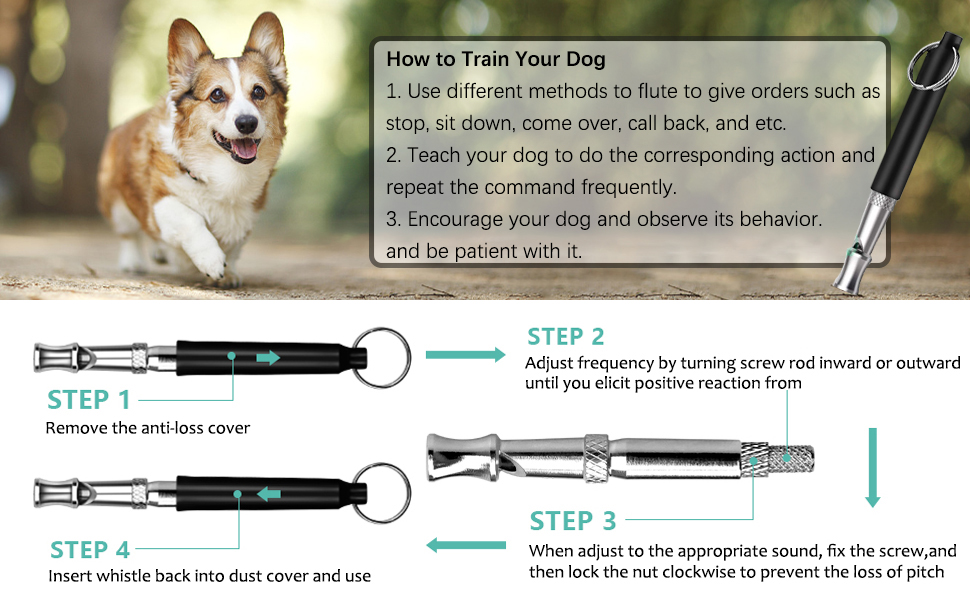 How to Train Your Dog

1. Use different methods to flute to give orders such as stop, sit down, come over, call back, and etc.

2. Teach your dog to do the corresponding action and repeat the command frequently.

3. Encourage your dog and observe its behavior. and be patient with it.

STEP 1
Remove the anti-loss cover

STEP 2
Adjust frequency by turning screw rod inward or outward until you elicit positive reaction from

STEP 3
When adjust to the appropriate sound, fix the screw,and then lock the nut clockwise to prevent the loss of pitch

STEP 4
Insert whistle back into dust cover and use