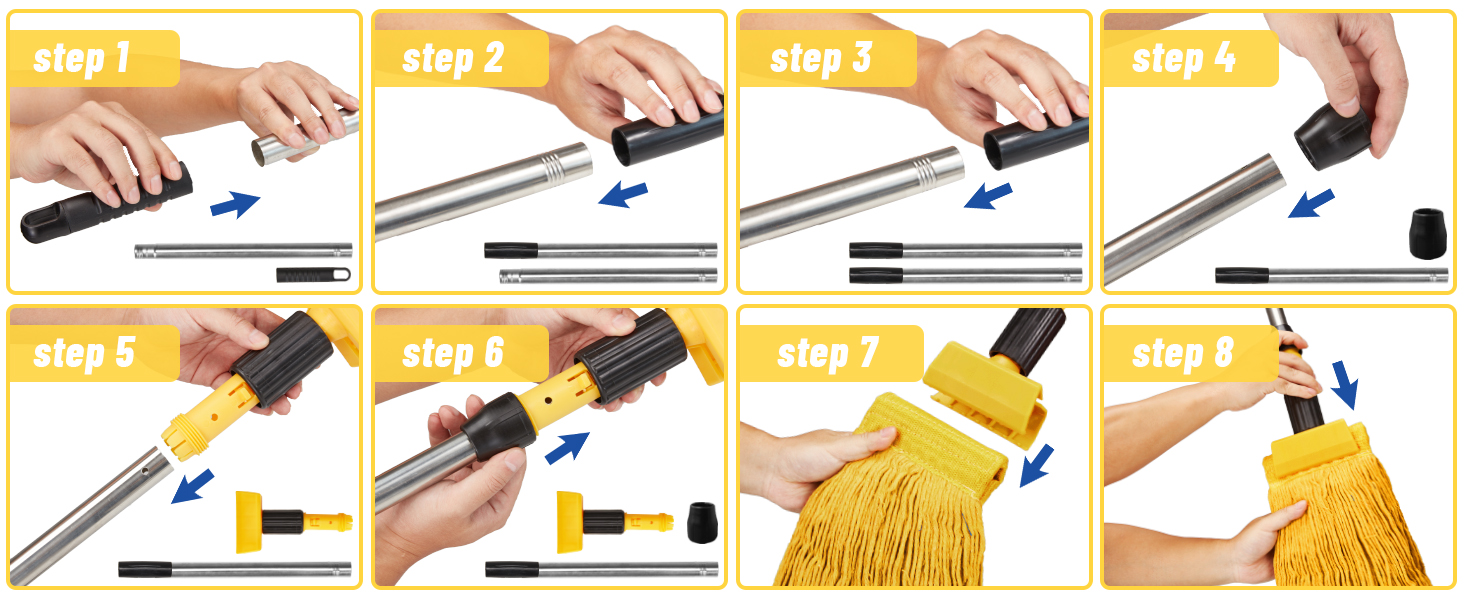 step 1

step 2

step 3

step 4

step 5

step 6

step 7

step 8