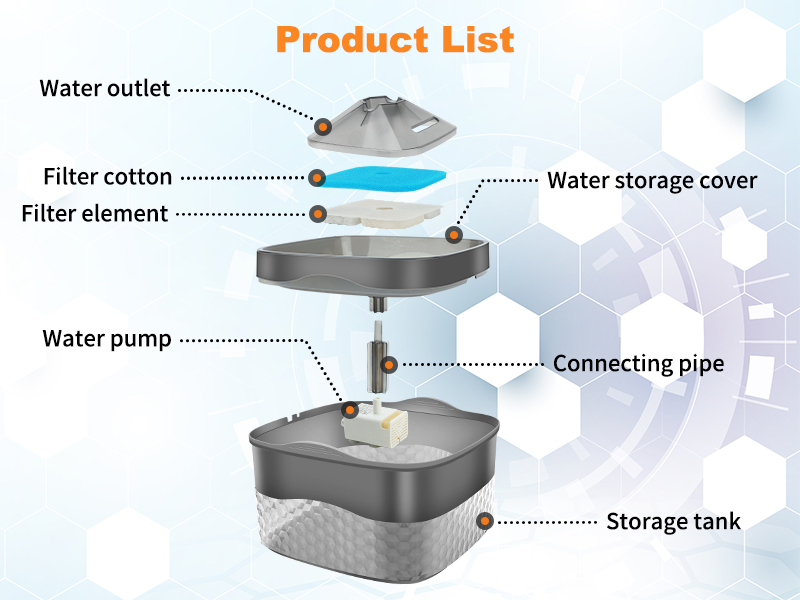 Product List

Water outlet

Filter cotton

Filter element

Water storage cover

Water pump

Connecting pipe

Storage tank