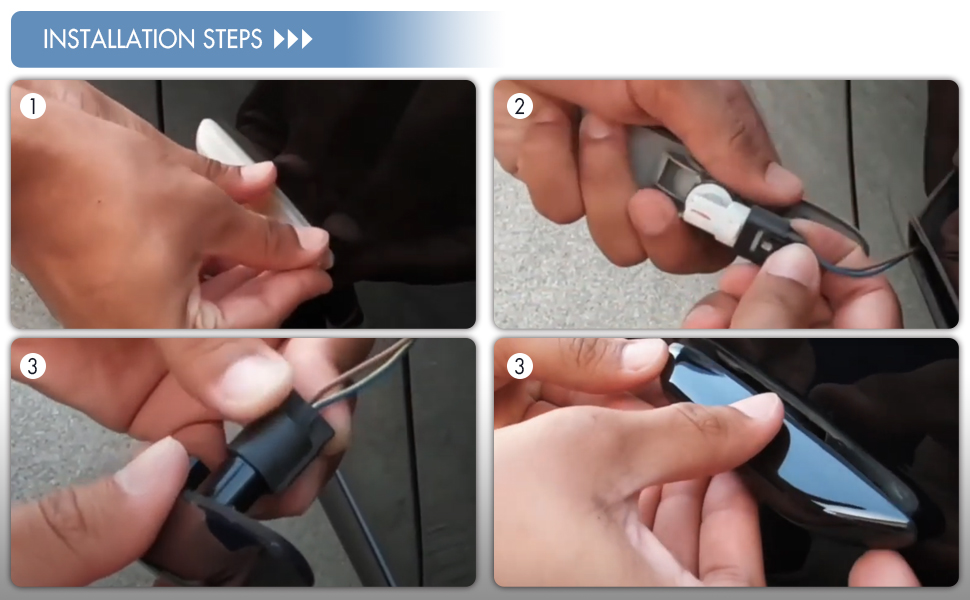 INSTALLATION STEPS ▶▶▶

1

2

3

3