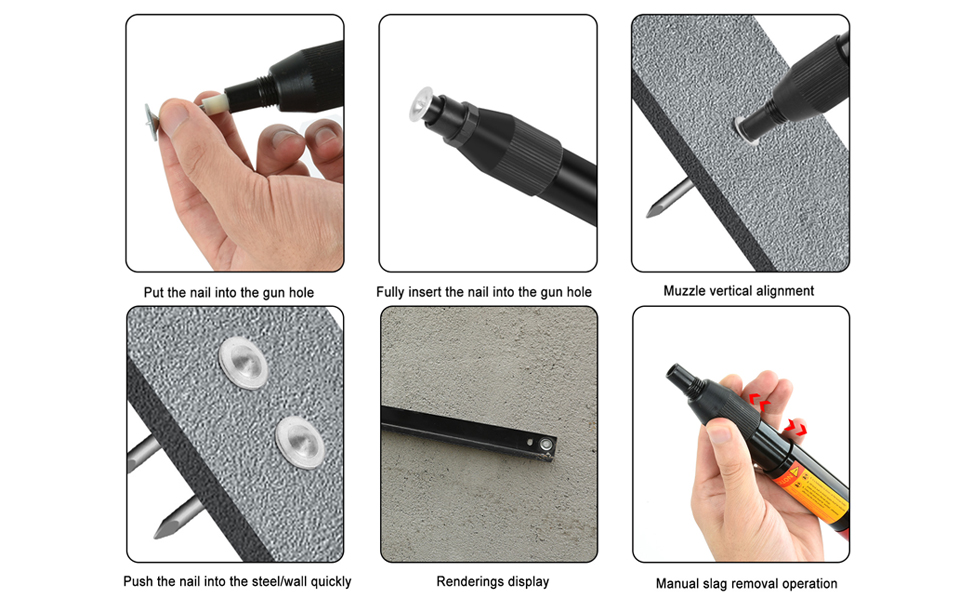 Put the nail into the gun hole

Fully insert the nail into the gun hole

Muzzle vertical alignment

Push the nail into the steel/wall quickly

Renderings display

Manual slag removal operation