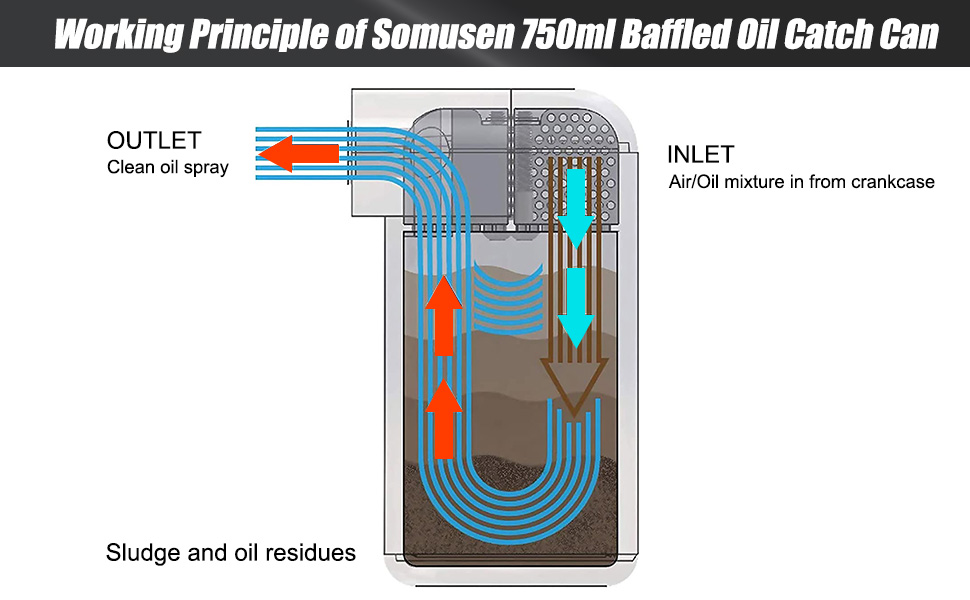 Working Principle of Somusen 750ml Baffled Oil Catch Can

OUTLET
Clean oil spray

INLET
Air/Oil mixture in from crankcase

Sludge and oil residues