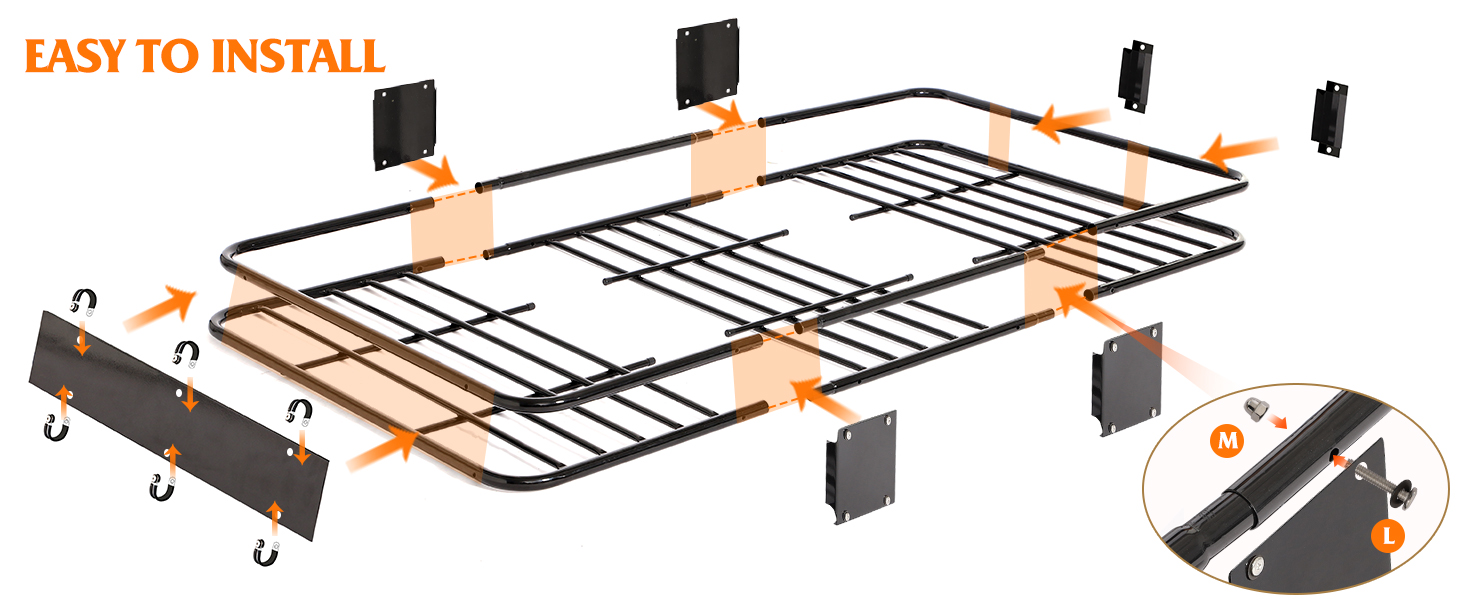 EASY TO INSTALL

M

L