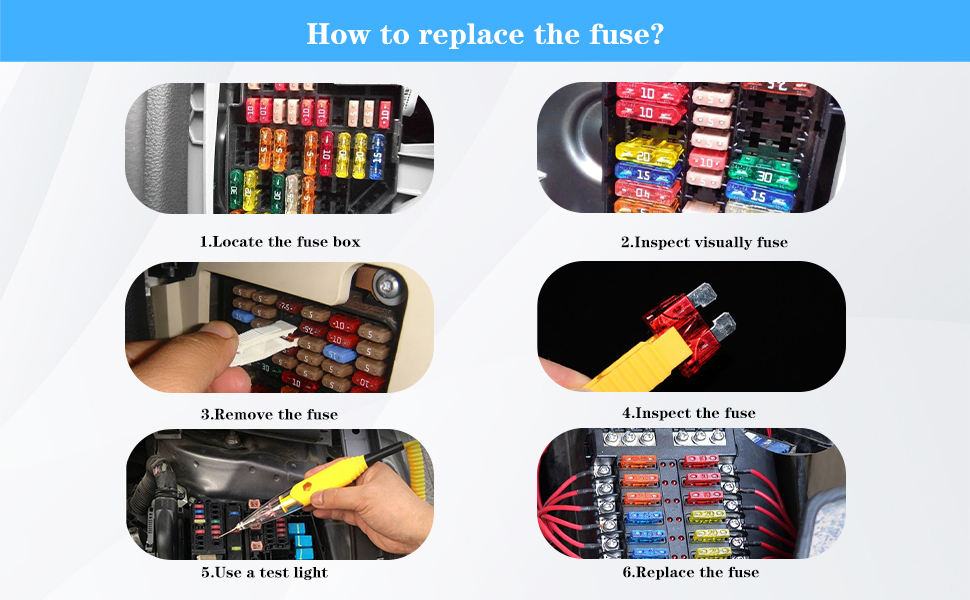 How to replace the fuse?

1.Locate the fuse box

2.Inspect visually fuse

3.Remove the fuse

4.Inspect the fuse

5.Use a test light

6.Replace the fuse