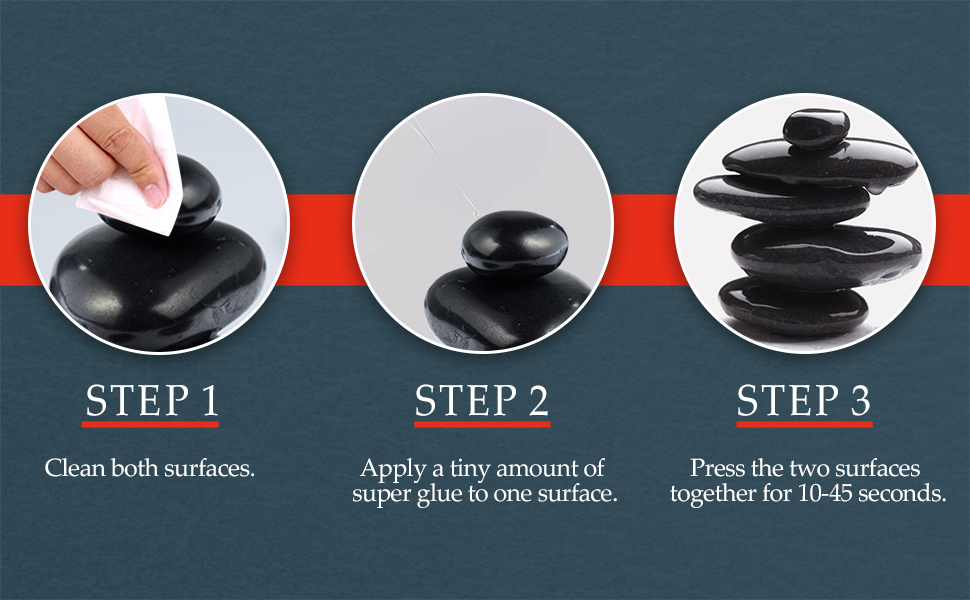 STEP 1

Clean both surfaces.

STEP 2

Apply a tiny amount of super glue to one surface.

STEP 3

Press the two surfaces together for 10-45 seconds.