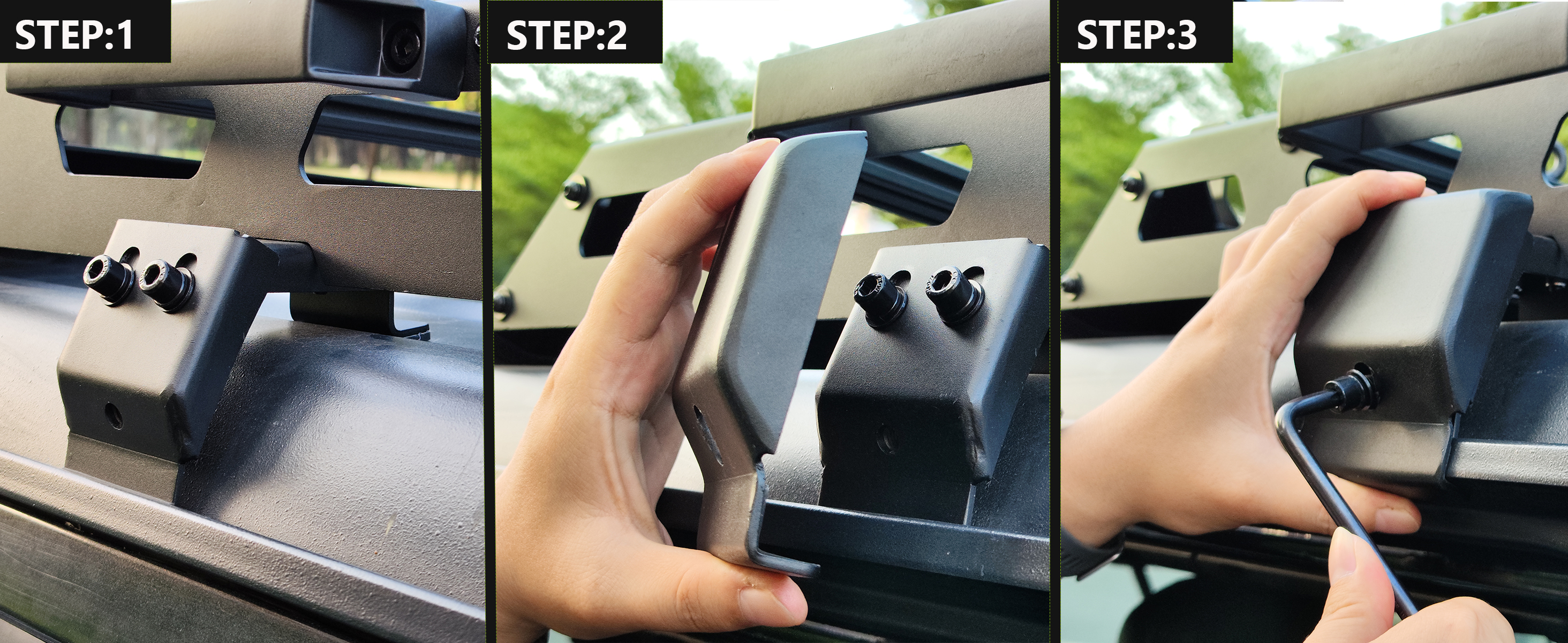 STEP:1

STEP:2

STEP:3