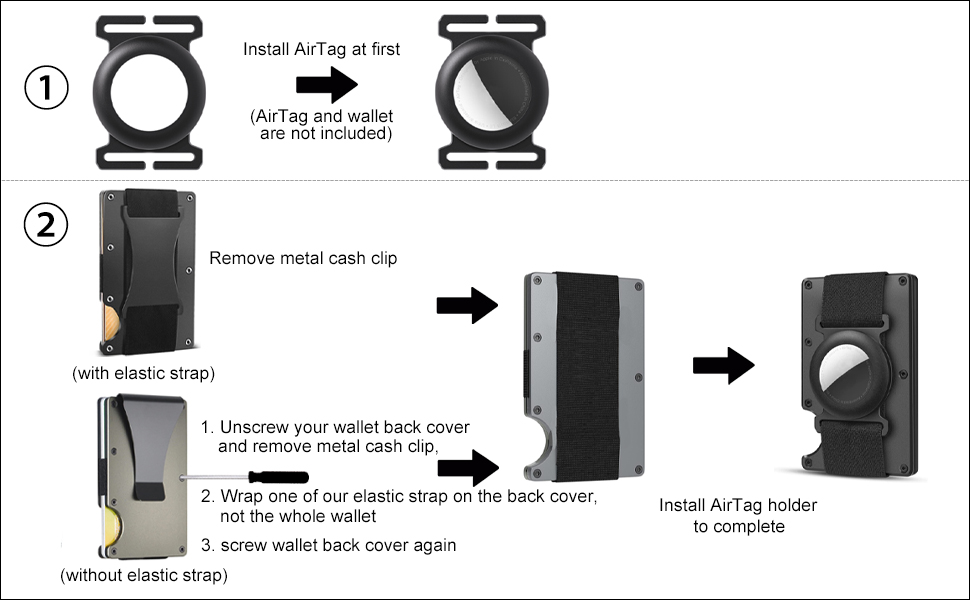 ①

Install AirTag at first

(AirTag and wallet are not included)

②

Remove metal cash clip

(with elastic strap)

1. Unscrew your wallet back cover and remove metal cash clip,

2. Wrap one of our elastic strap on the back cover, not the whole wallet

3. screw wallet back cover again

(without elastic strap)

Install AirTag holder to complete