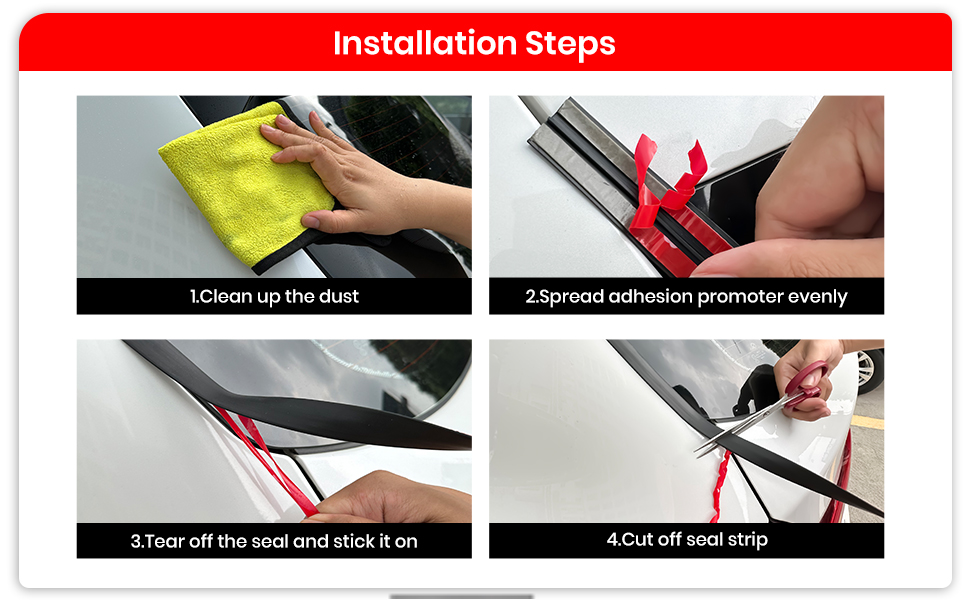 Installation Steps

1.Clean up the dust

2.Spread adhesion promoter evenly

3.Tear off the seal and stick it on

4.Cut off seal strip