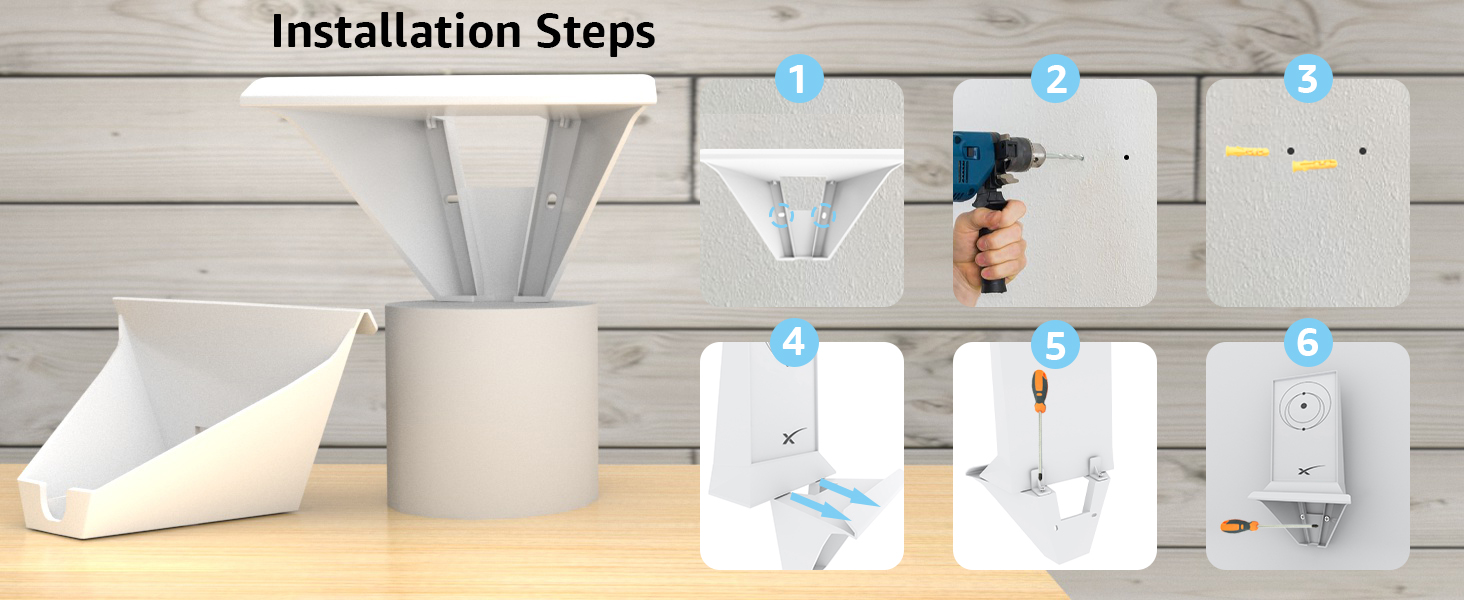 Installation Steps

1

2

3

4

5

6