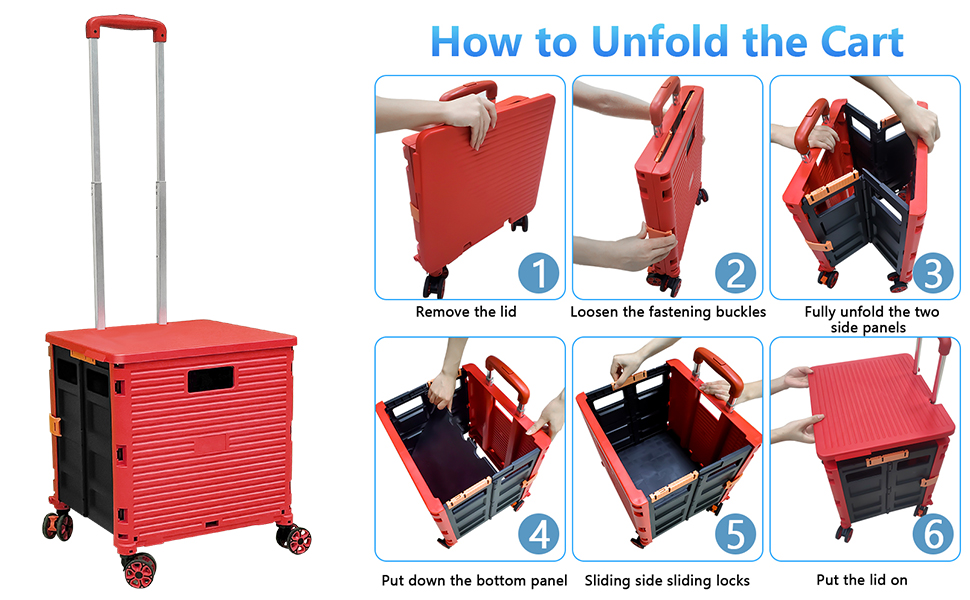 How to Unfold the Cart

1
Remove the lid

2
Loosen the fastening buckles

3
Fully unfold the two side panels

4
Put down the bottom panel

5
Sliding side sliding locks

6
Put the lid on