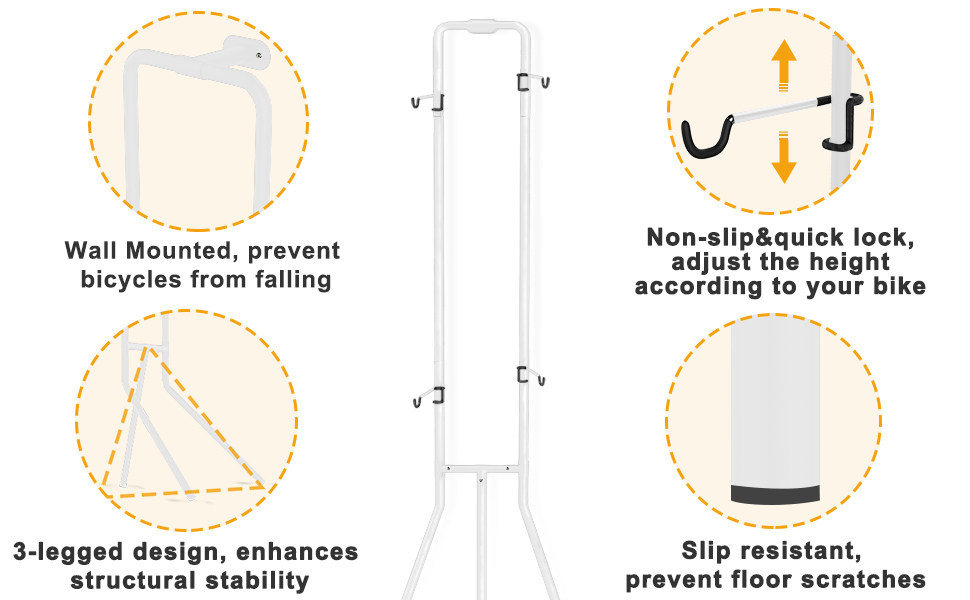 Wall Mounted, prevent bicycles from falling

3-legged design, enhances structural stability

Non-slip&quick lock, adjust the height according to your bike

Slip resistant, prevent floor scratches