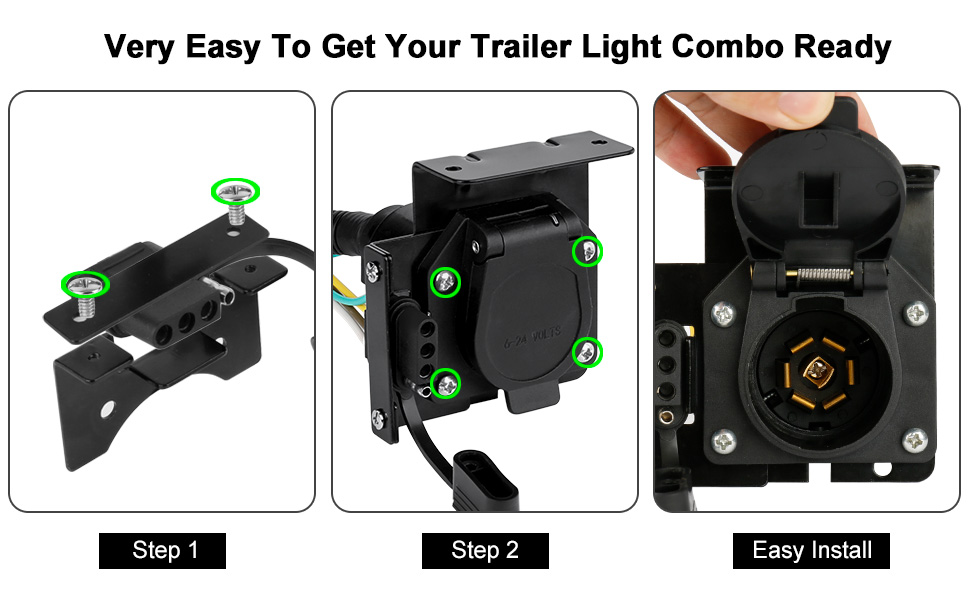 Very Easy To Get Your Trailer Light Combo Ready

6-24 VOLTS

Step 1

Step 2

Easy Install