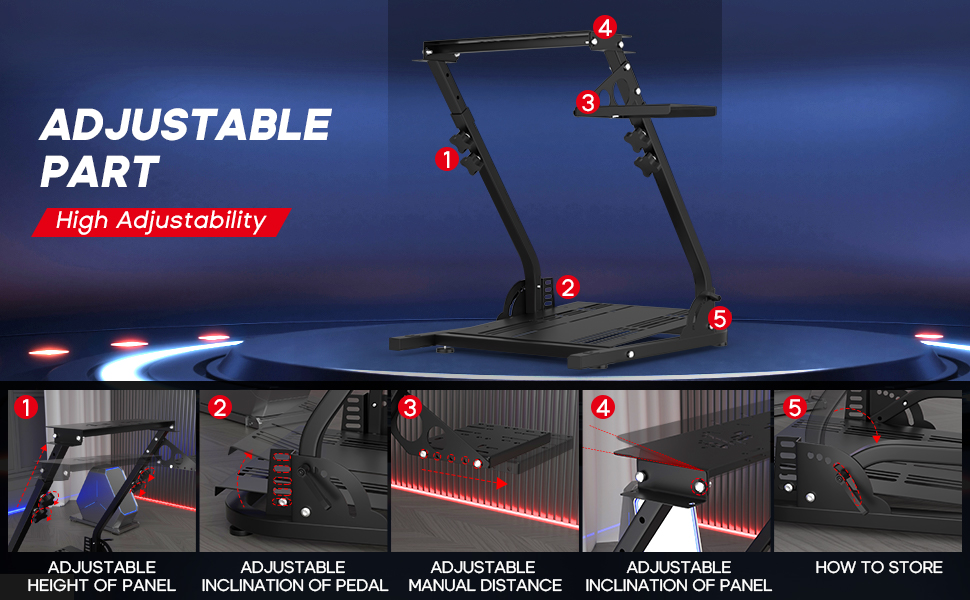 ADJUSTABLE PART

High Adjustability

4

3

1

2

5

1

2

3

4

5

ADJUSTABLE HEIGHT OF PANEL

ADJUSTABLE INCLINATION OF PEDAL

ADJUSTABLE MANUAL DISTANCE

ADJUSTABLE INCLINATION OF PANEL

HOW TO STORE