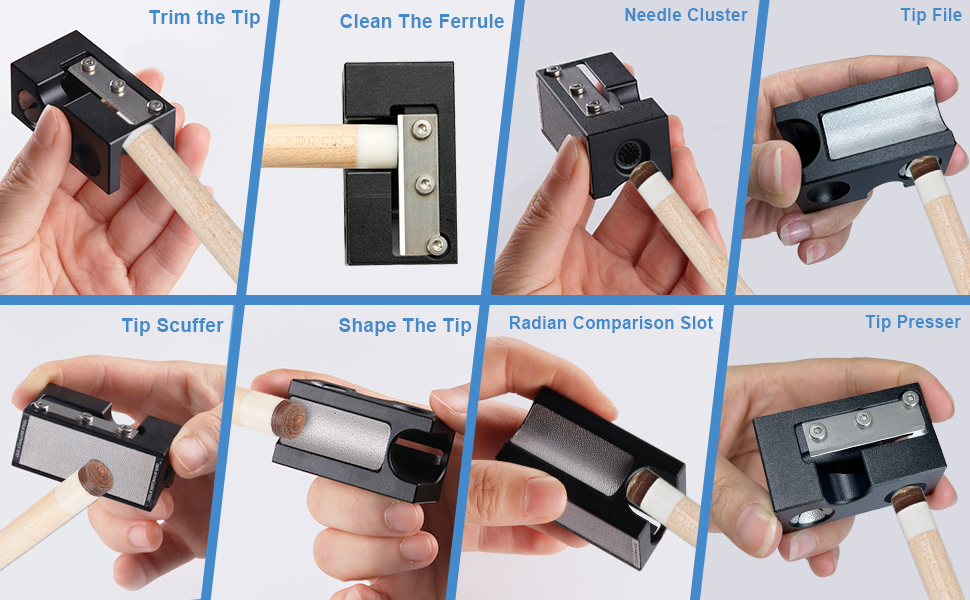 Trim the Tip

Clean The Ferrule

Needle Cluster

Tip File

Tip Scuffer

Shape The Tip

Radian Comparison Slot

Tip Presser