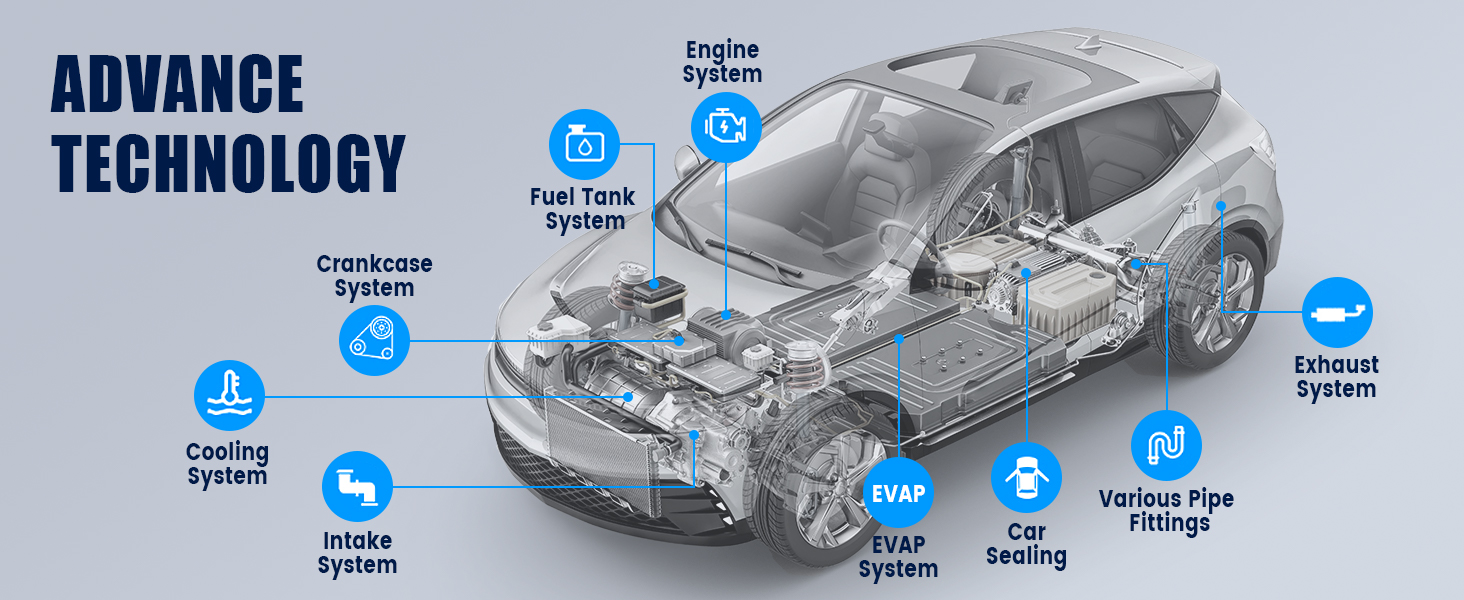 ADVANCE TECHNOLOGY

Engine System

Fuel Tank System

Crankcase System

Cooling System

Intake System

EVAP

EVAP System

Car Sealing

Various Pipe Fittings

Exhaust System