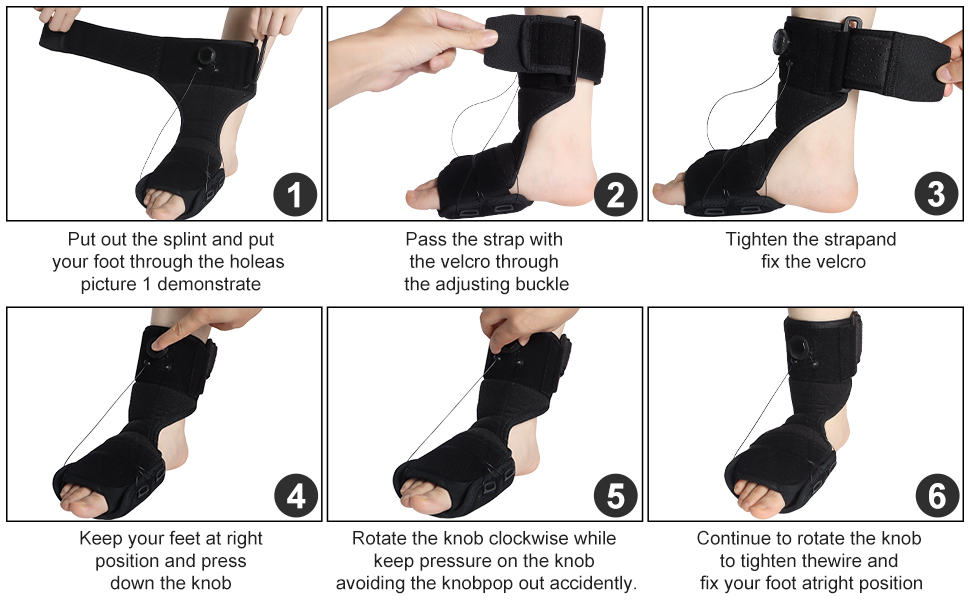 1

Put out the splint and put your foot through the holeas picture 1 demonstrate

2

Pass the strap with the velcro through the adjusting buckle

3

Tighten the strapand fix the velcro

4

Keep your feet at right position and press down the knob

5

Rotate the knob clockwise while keep pressure on the knob avoiding the knobpop out accidently.

6

Continue to rotate the knob to tighten thewire and fix your foot atright position