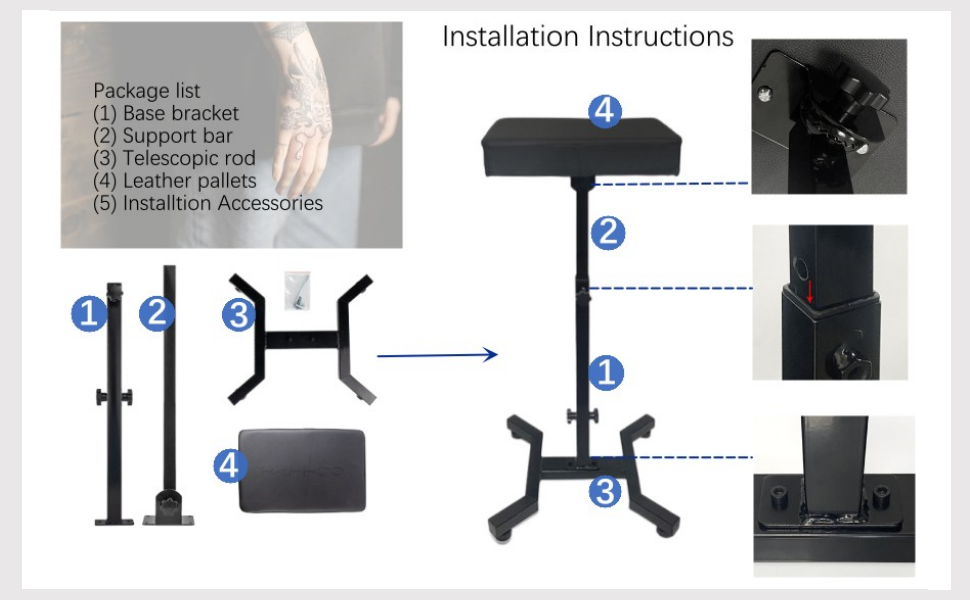 Installation Instructions

Package list
(1) Base bracket
(2) Support bar
(3) Telescopic rod
(4) Leather pallets
(5) Installtion Accessories

1
2
3
4

4
2
1
3