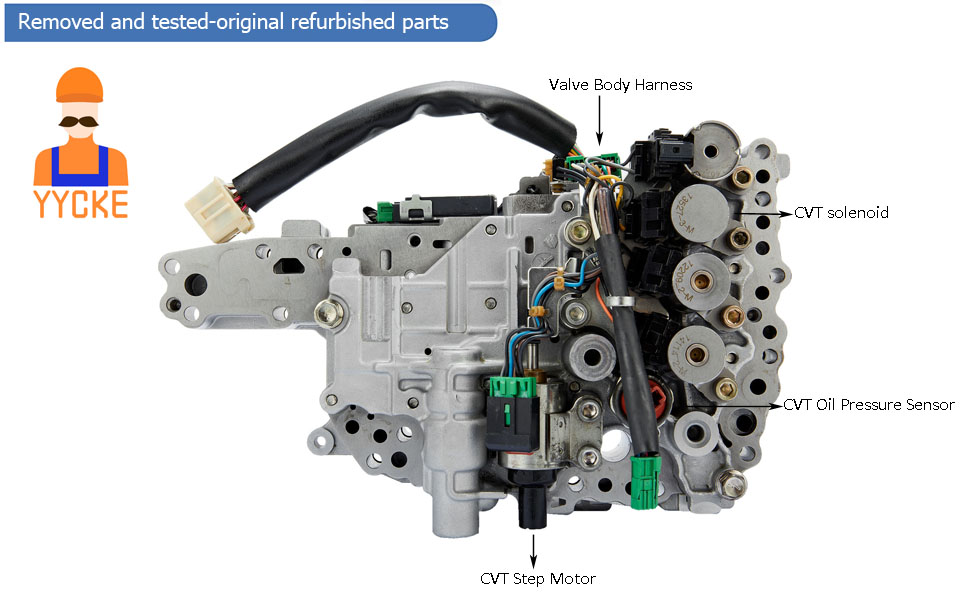 Removed and tested-original refurbished parts

YYCKE

Valve Body Harness

CVT solenoid

CVT Oil Pressure Sensor

CVT Step Motor