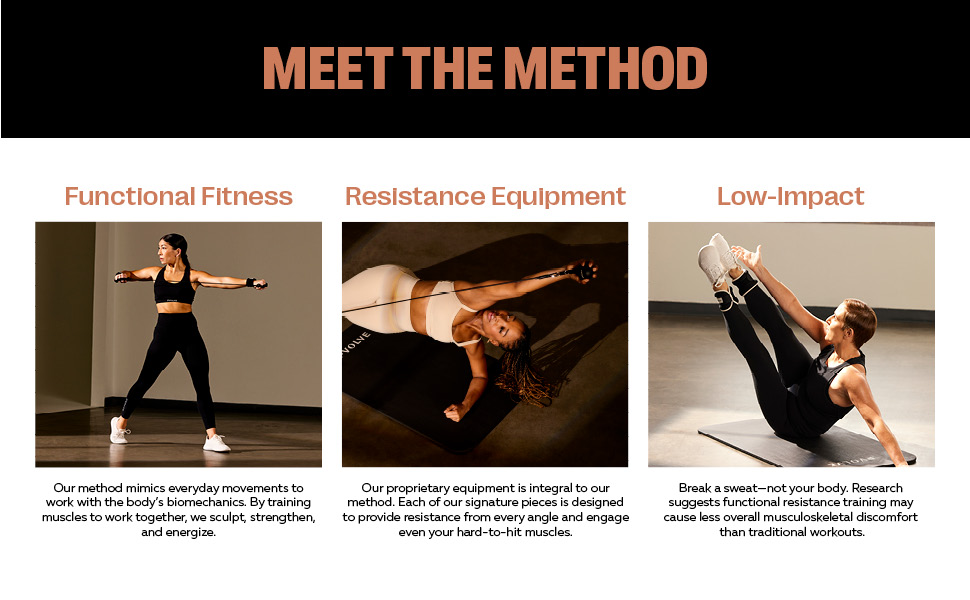 MEET THE METHOD

Functional Fitness

Our method mimics everyday movements to work with the body's biomechanics. By training muscles to work together, we sculpt, strengthen, and energize.

Resistance Equipment

VOLVE

Our proprietary equipment is integral to our method. Each of our signature pieces is designed to provide resistance from every angle and engage even your hard-to-hit muscles.

Low-Impact

Break a sweat—not your body. Research suggests functional resistance training may cause less overall musculoskeletal discomfort than traditional workouts.