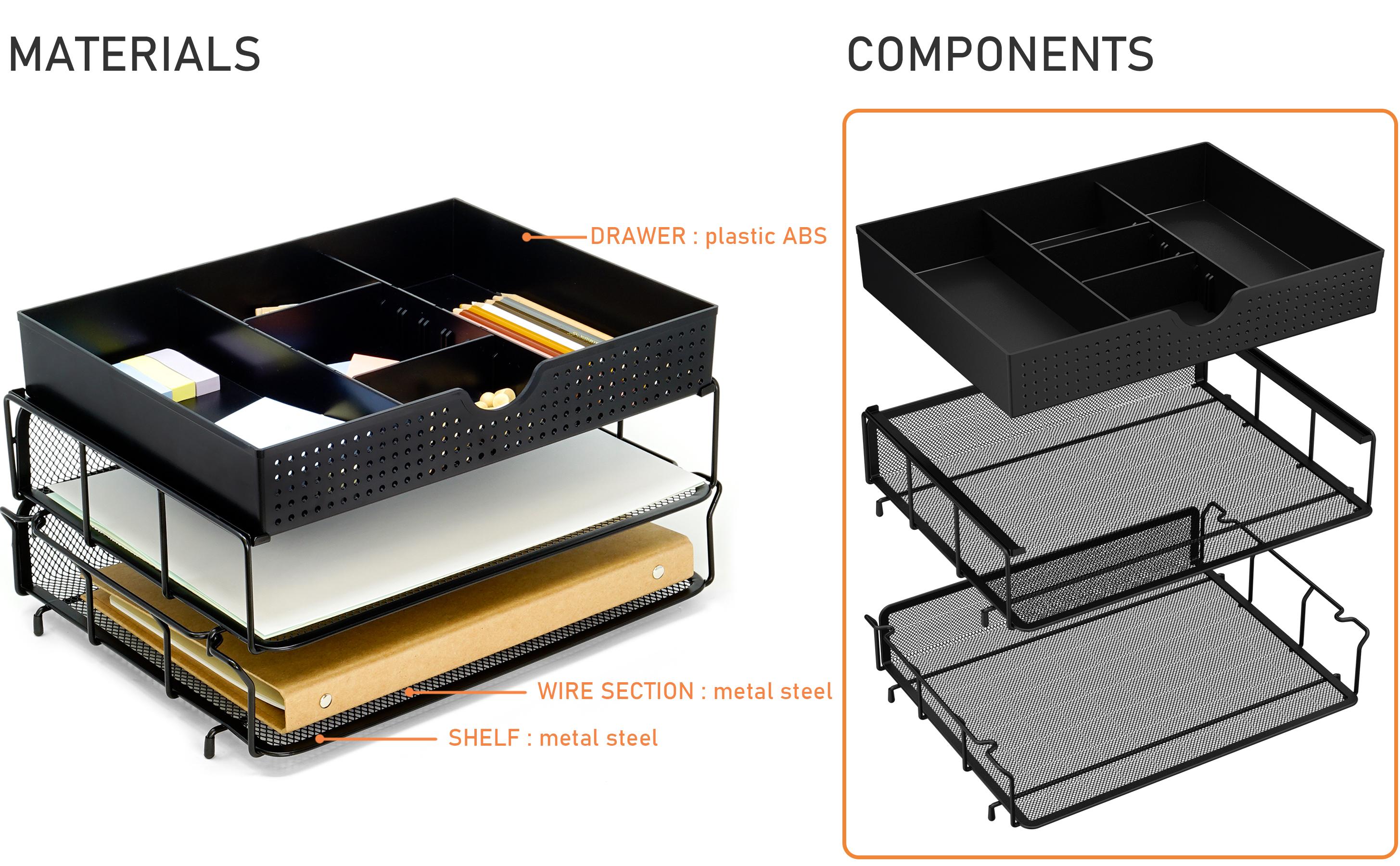 MATERIALS

DRAWER : plastic ABS

WIRE SECTION : metal steel

SHELF : metal steel

COMPONENTS