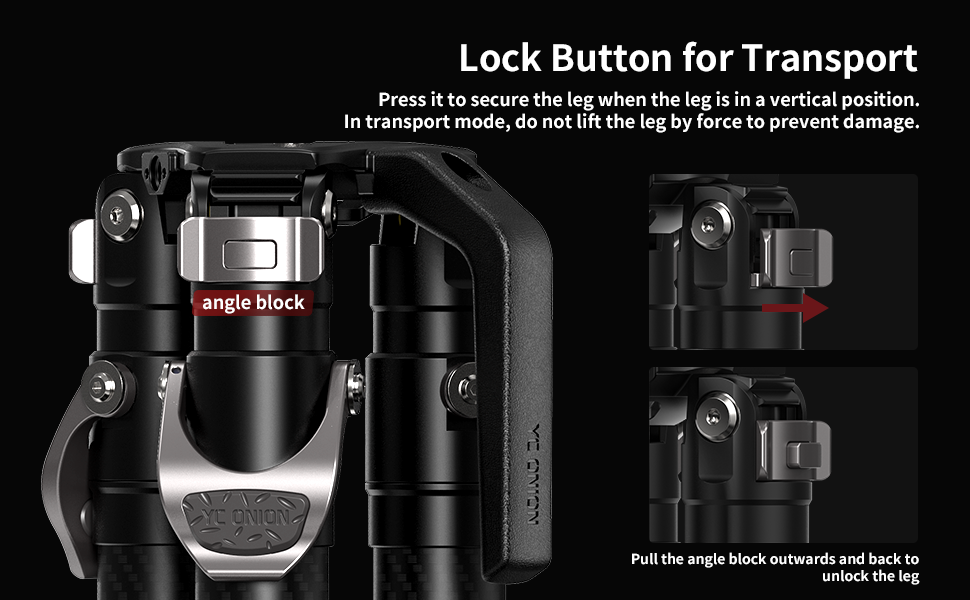 Lock Button for Transport

Press it to secure the leg when the leg is in a vertical position.
In transport mode, do not lift the leg by force to prevent damage.

angle block

YC ONION

YC ONION

Pull the angle block outwards and back to unlock the leg