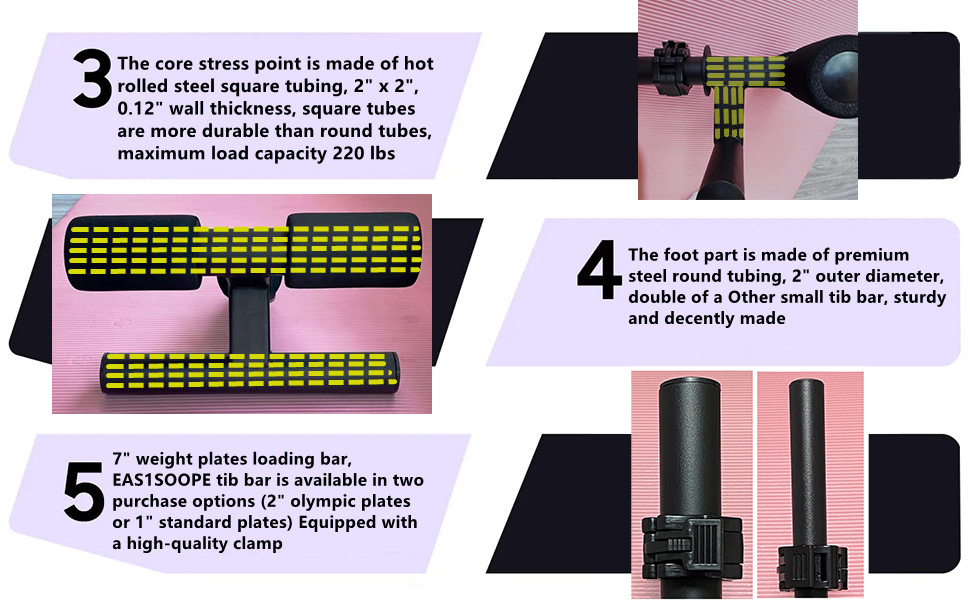 3 The core stress point is made of hot rolled steel square tubing, 2" x 2", 0.12" wall thickness, square tubes are more durable than round tubes, maximum load capacity 220 lbs

4 The foot part is made of premium steel round tubing, 2" outer diameter, double of a Other small tib bar, sturdy and decently made

5 7" weight plates loading bar, EAS1SOOPE tib bar is available in two purchase options (2" olympic plates or 1" standard plates) Equipped with a high-quality clamp