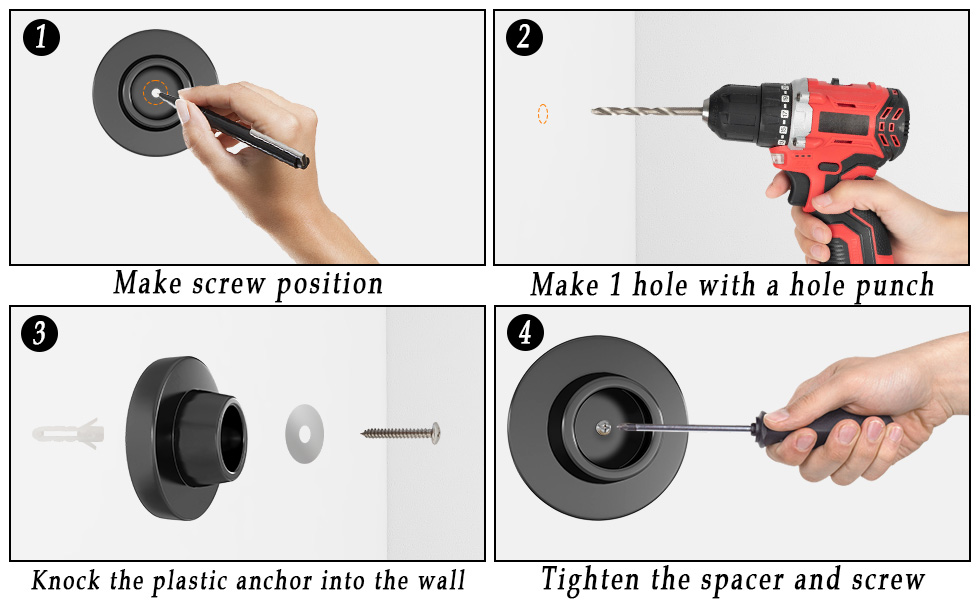 1
Make screw position

2
Make 1 hole with a hole punch

3
Knock the plastic anchor into the wall

4
Tighten the spacer and screw