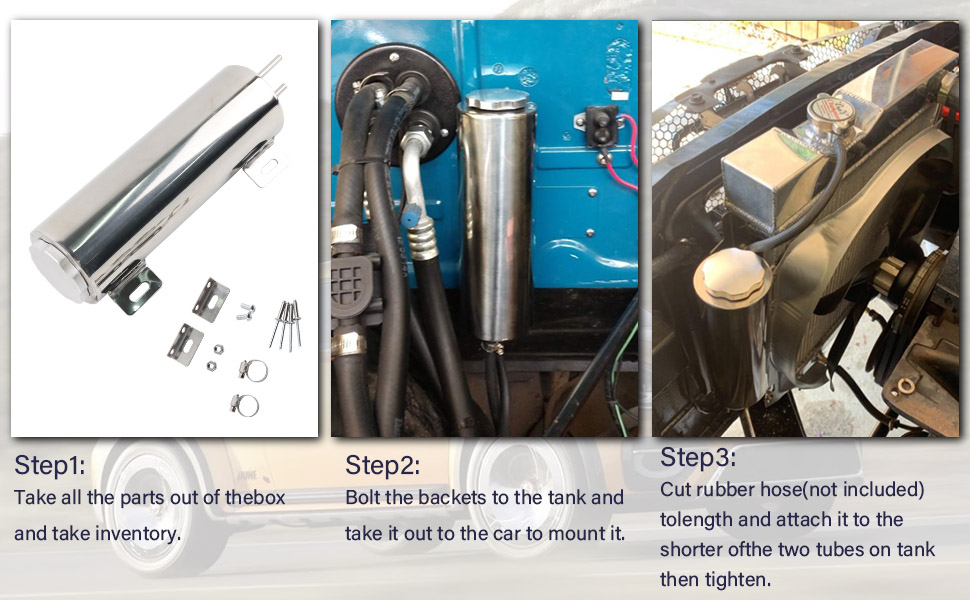 Step1:
Take all the parts out of thebox and take inventory.

Step2:
Bolt the backets to the tank and take it out to the car to mount it.

Step3:
Cut rubber hose(not included) tolength and attach it to the shorter ofthe two tubes on tank then tighten.