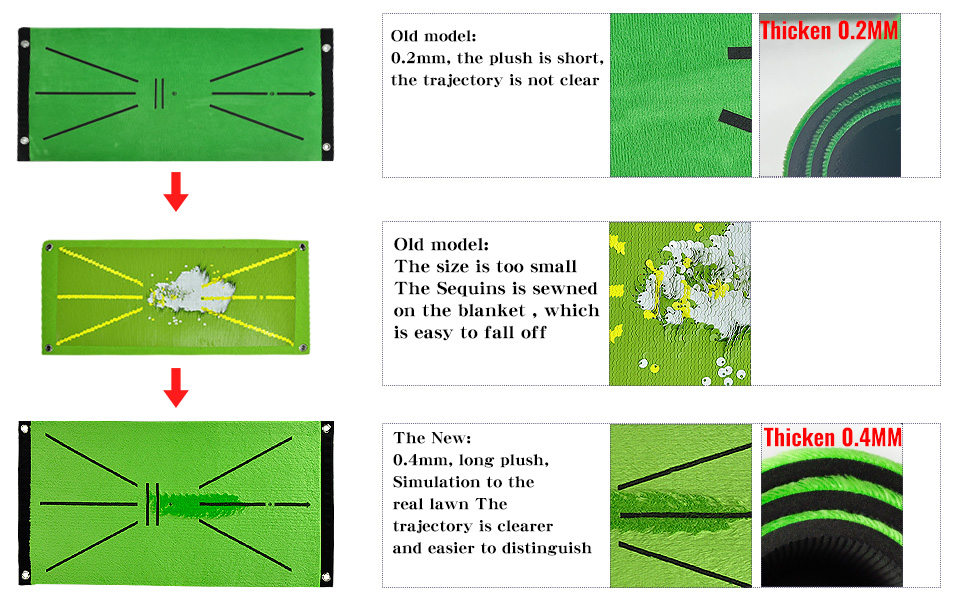 Old model:
0.2mm, the plush is short, the trajectory is not clear

Thicken 0.2MM

Old model:
The size is too small
The Sequins is sewned on the blanket , which is easy to fall off

The New:
0.4mm, long plush, Simulation to the real lawn The trajectory is clearer and easier to distinguish

Thicken 0.4MM