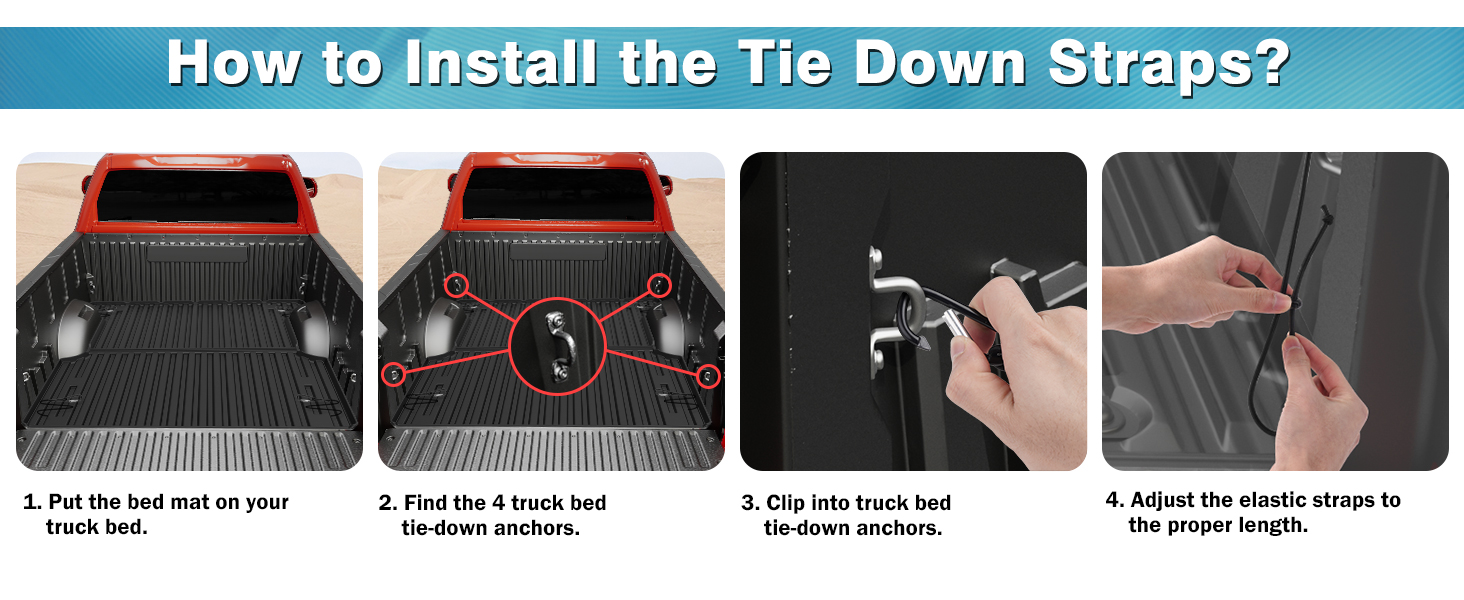 How to Install the Tie Down Straps?

1. Put the bed mat on your truck bed.

2. Find the 4 truck bed tie-down anchors.

3. Clip into truck bed tie-down anchors.

4. Adjust the elastic straps to the proper length.