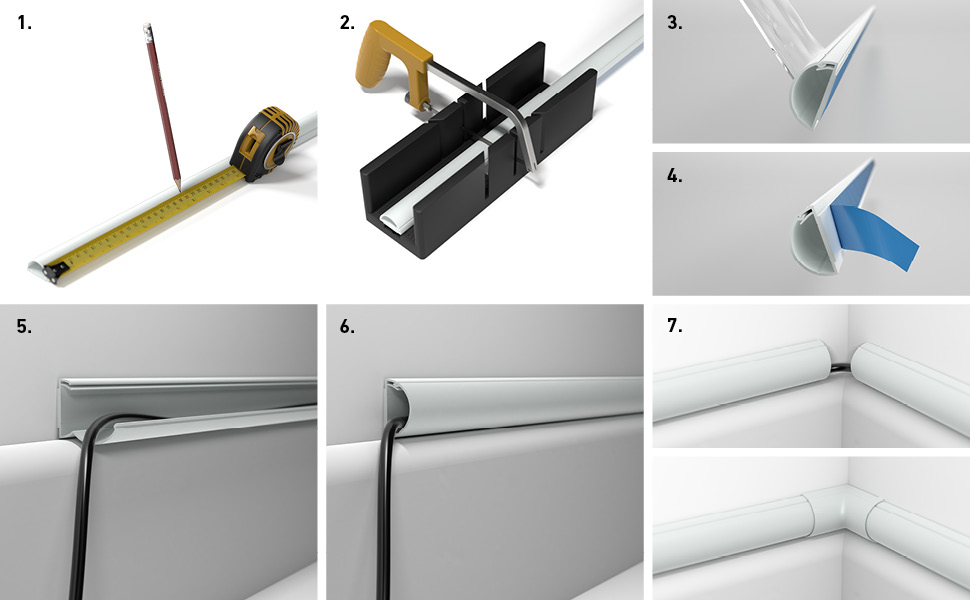 1.

2.

3.

4.

5.

6.

7.