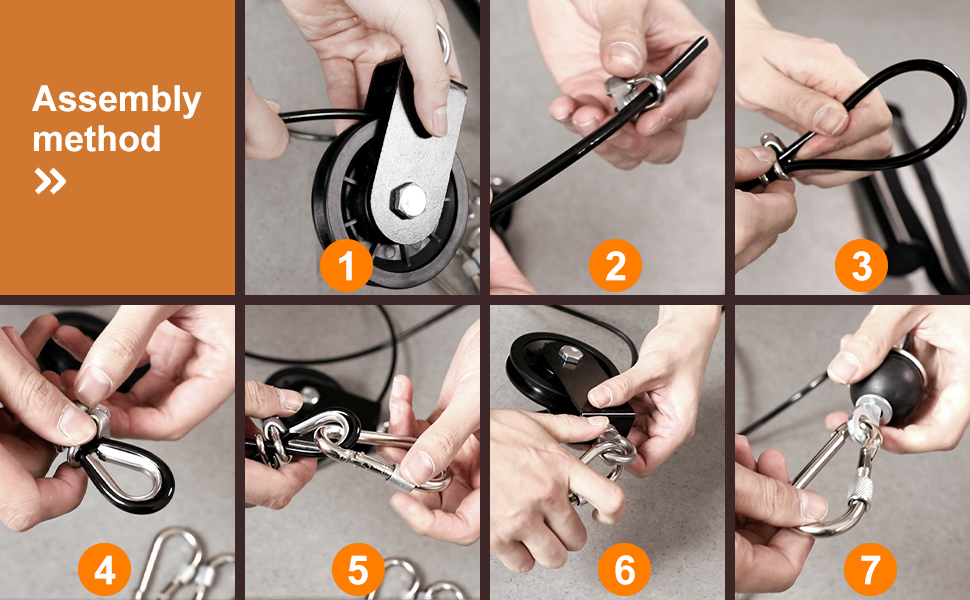 Assembly method

»

1

2

3

4

5

6

7