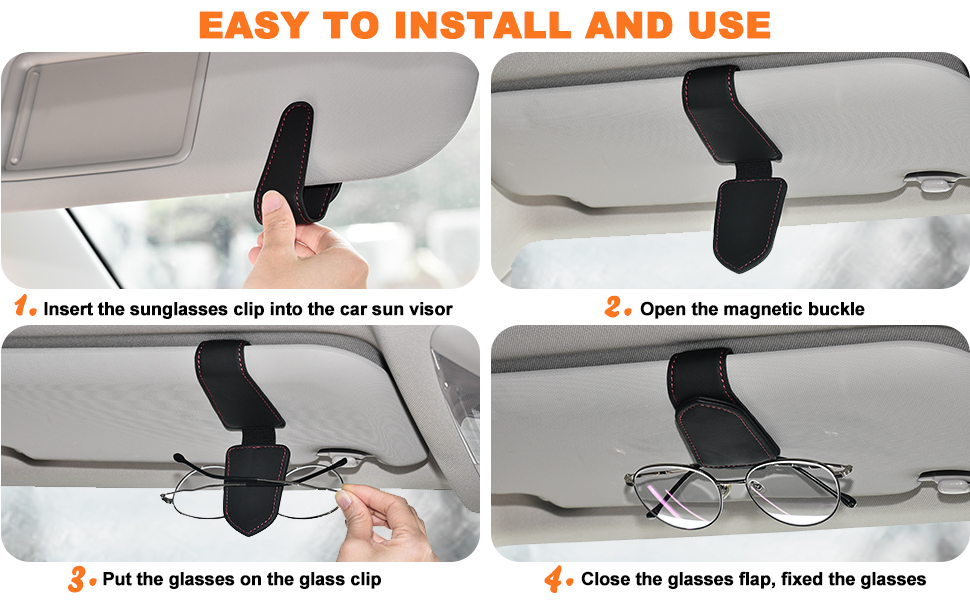 EASY TO INSTALL AND USE

1. Insert the sunglasses clip into the car sun visor

2. Open the magnetic buckle

3. Put the glasses on the glass clip

4. Close the glasses flap, fixed the glasses