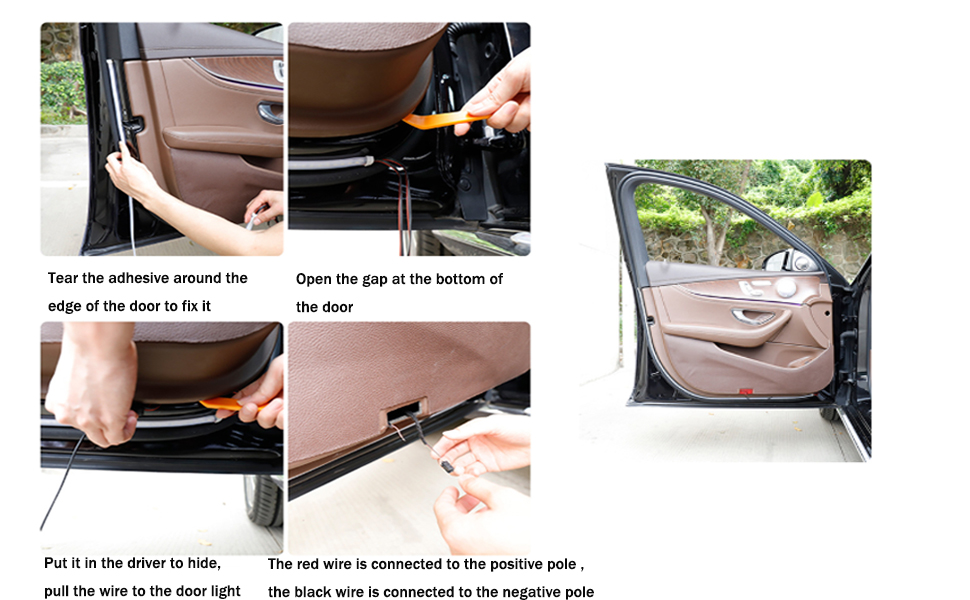 Tear the adhesive around the edge of the door to fix it

Open the gap at the bottom of the door

Put it in the driver to hide, pull the wire to the door light

The red wire is connected to the positive pole , the black wire is connected to the negative pole