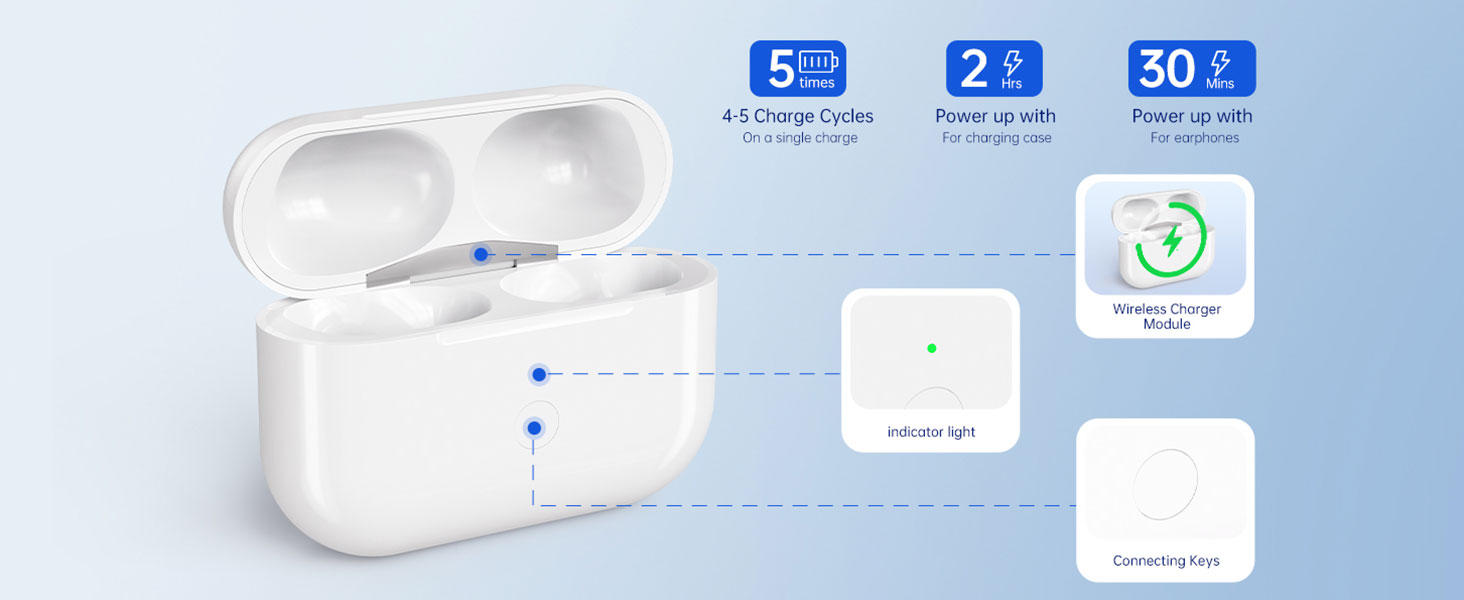 5 times
4-5 Charge Cycles
On a single charge

2 Hrs
Power up with
For charging case

30 Mins
Power up with
For earphones

Wireless Charger Module

indicator light

Connecting Keys