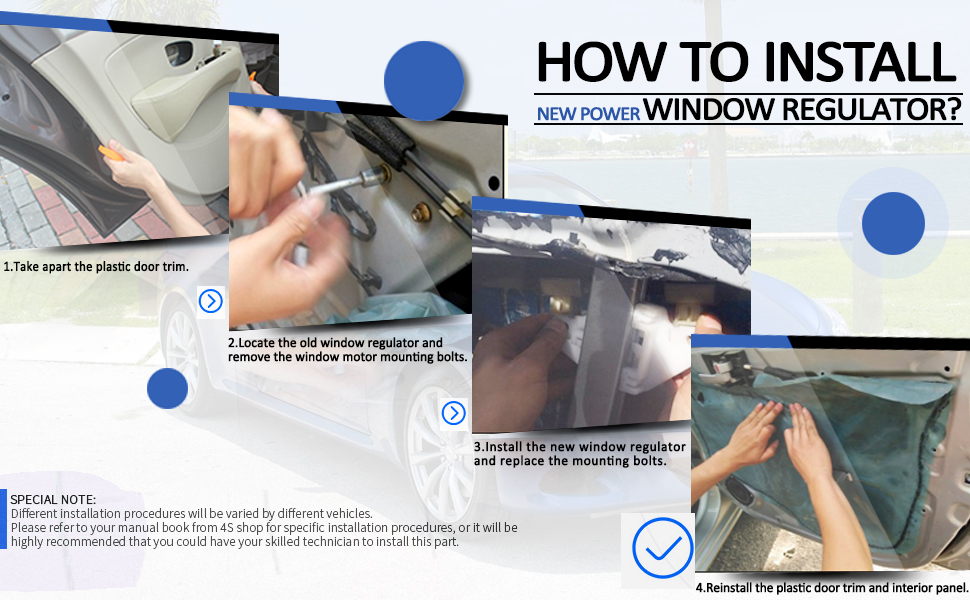 HOW TO INSTALL
NEW POWER WINDOW REGULATOR?

1.Take apart the plastic door trim.

2.Locate the old window regulator and remove the window motor mounting bolts.

3.Install the new window regulator and replace the mounting bolts.

4.Reinstall the plastic door trim and interior panel.

SPECIAL NOTE:
Different installation procedures will be varied by different vehicles.
Please refer to your manual book from 4S shop for specific installation procedures, or it will be highly recommended that you could have your skilled technician to install this part.