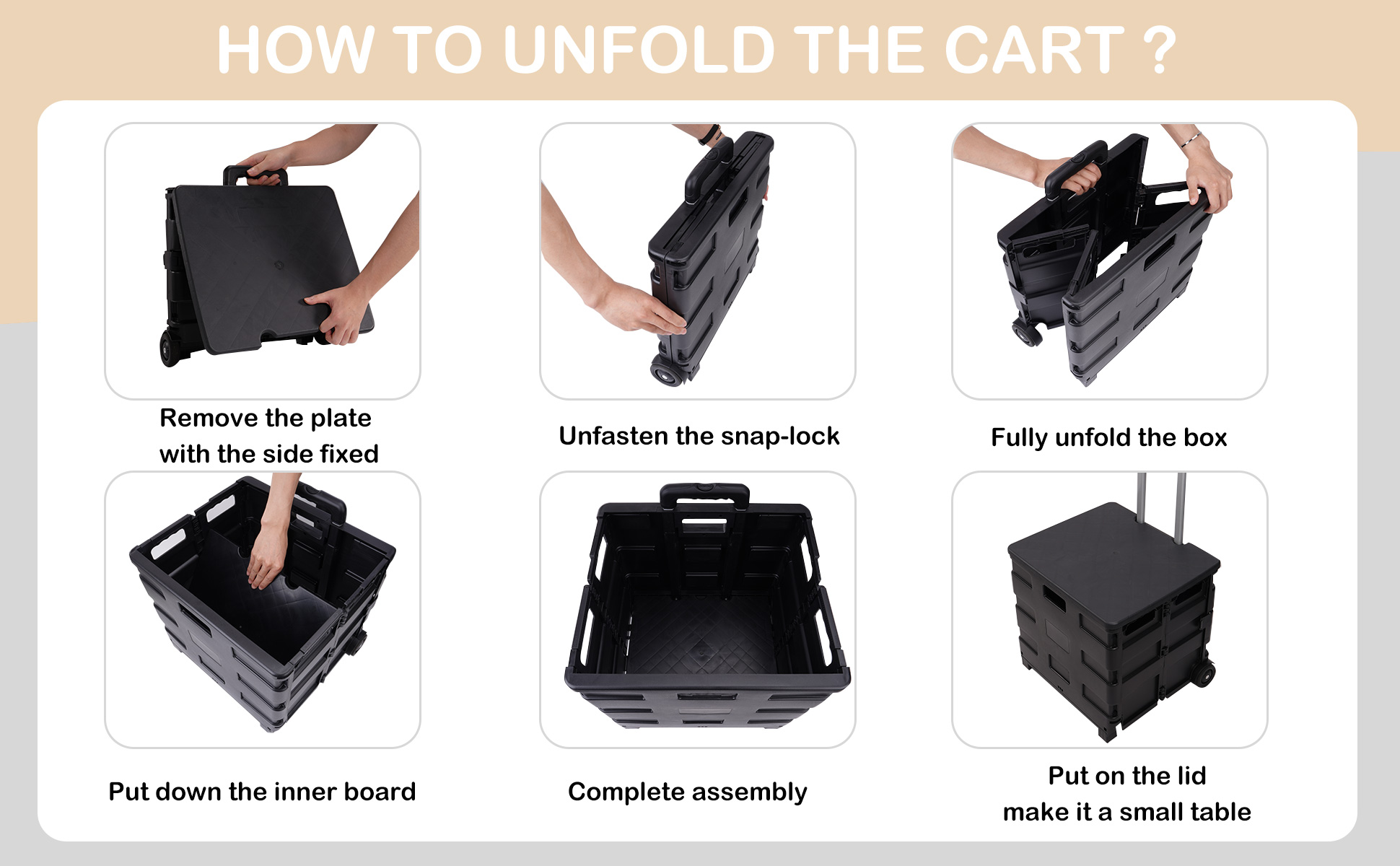 HOW TO UNFOLD THE CART ?

Remove the plate with the side fixed

Unfasten the snap-lock

Fully unfold the box

Put down the inner board

Complete assembly

Put on the lid
make it a small table