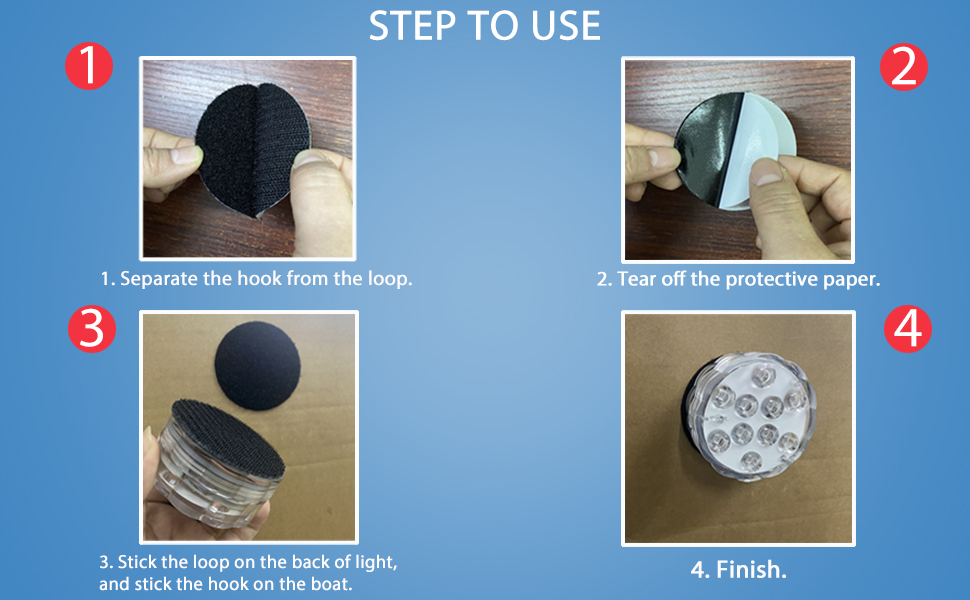 STEP TO USE

1

1. Separate the hook from the loop.

2

2. Tear off the protective paper.

3

3. Stick the loop on the back of light, and stick the hook on the boat.

4

4. Finish.