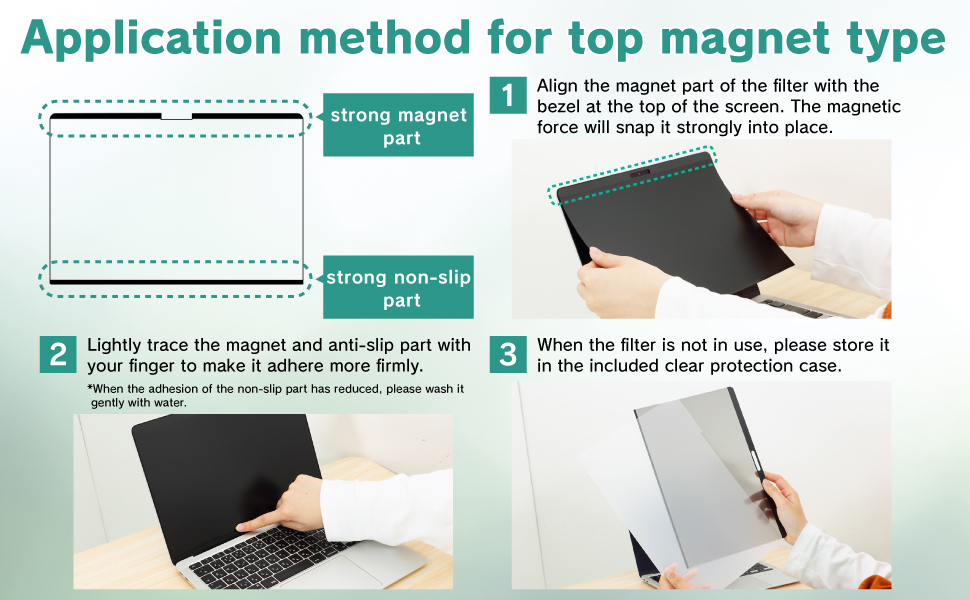 Application method for top magnet type

strong magnet part

strong non-slip part

1 Align the magnet part of the filter with the bezel at the top of the screen. The magnetic force will snap it strongly into place.

2 Lightly trace the magnet and anti-slip part with your finger to make it adhere more firmly.

*When the adhesion of the non-slip part has reduced, please wash it gently with water.

3 When the filter is not in use, please store it in the included clear protection case.