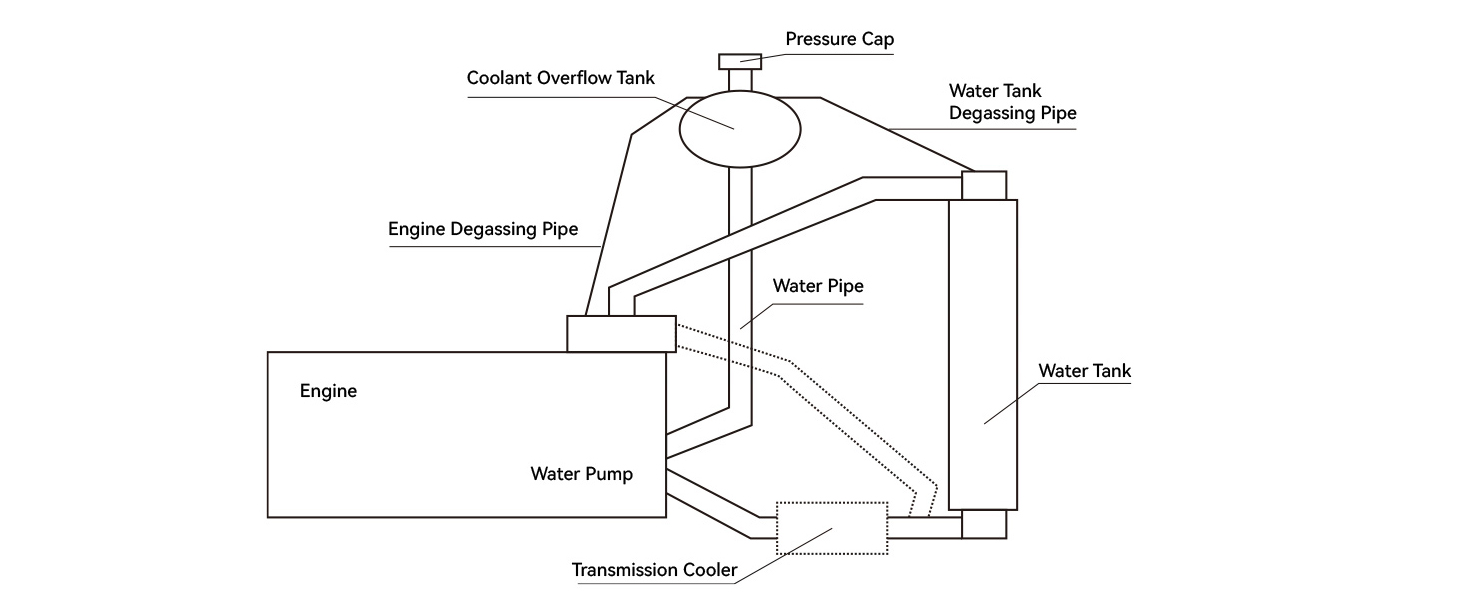 Pressure Cap

Coolant Overflow Tank

Water Tank
Degassing Pipe

Engine Degassing Pipe

Water Pipe

Water Tank

Engine

Water Pump

Transmission Cooler